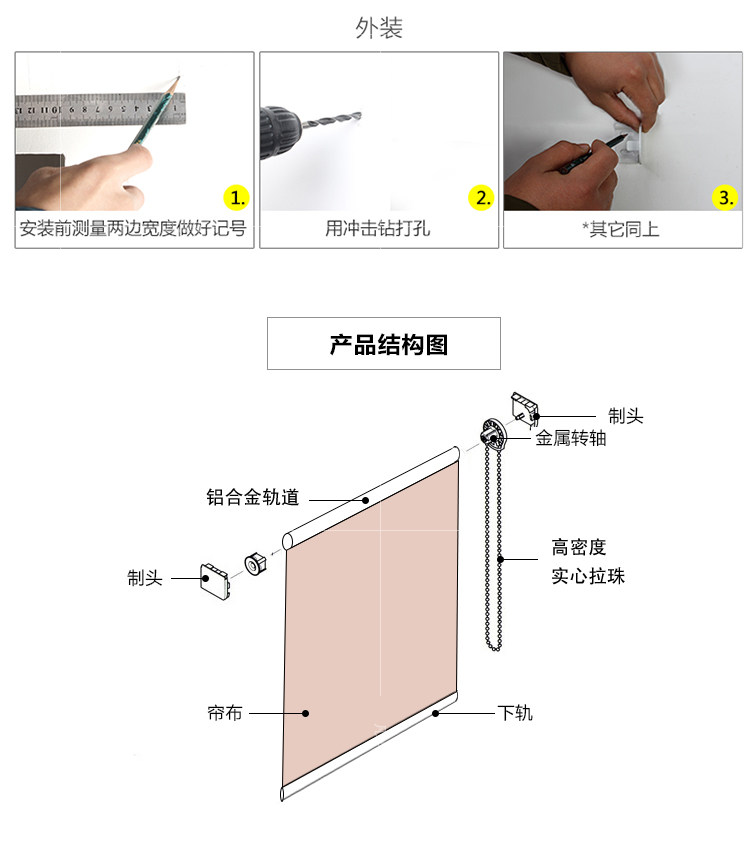 外装

1.
安装前测量两边宽度做好记号

2.
用冲击钻打孔

3.
*其它同上

产品结构图

制头
金属转轴
铝合金轨道
高密度
实心拉珠
制头
帘布
下轨