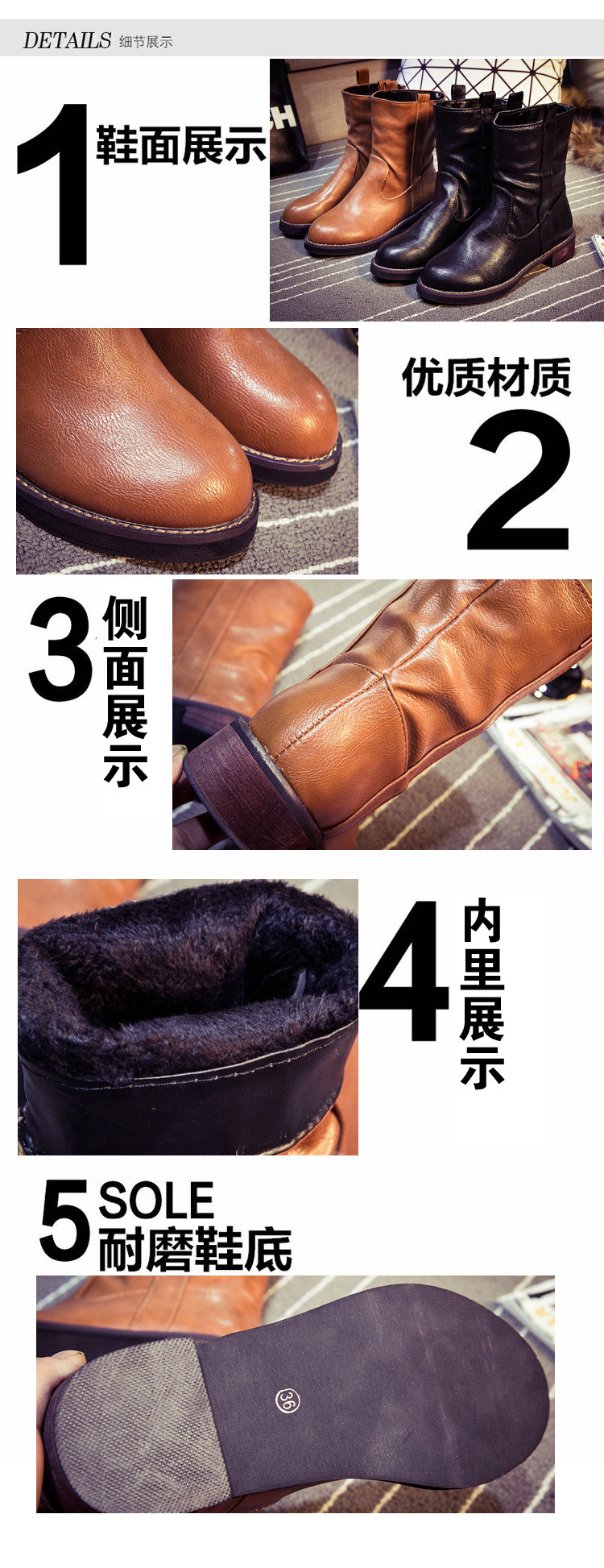 DETAILS 细节展示

1 鞋面展示

优质材质 2

3 侧面展示

4 内里展示

5 SOLE 耐磨鞋底

36