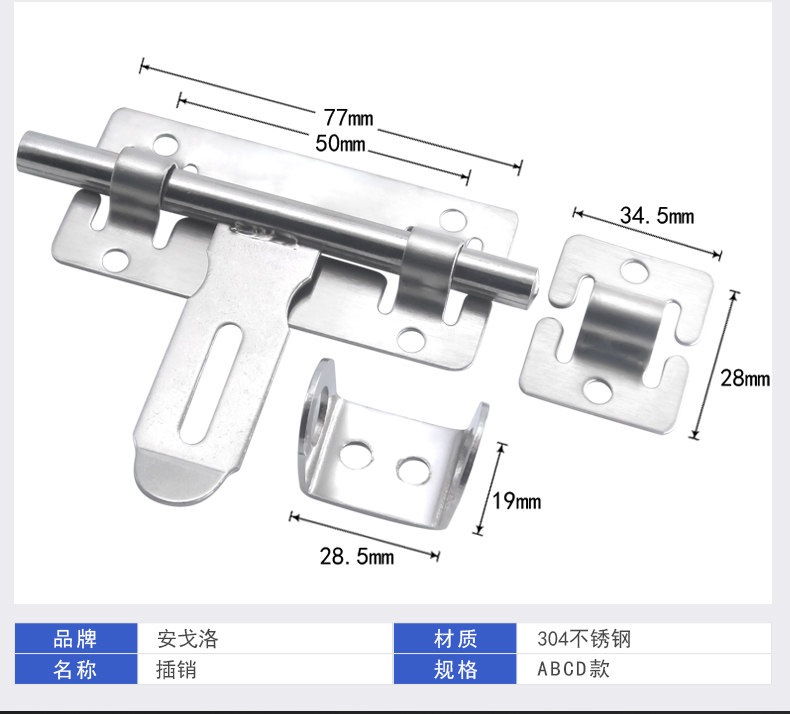 77mm
50mm
34.5mm
28mm
19mm
28.5mm

| 品牌 | 安戈洛 | 材质 | 304不锈钢 |
|---|---|---|---|
| 名称 | 插销 | 规格 | ABCD款 |