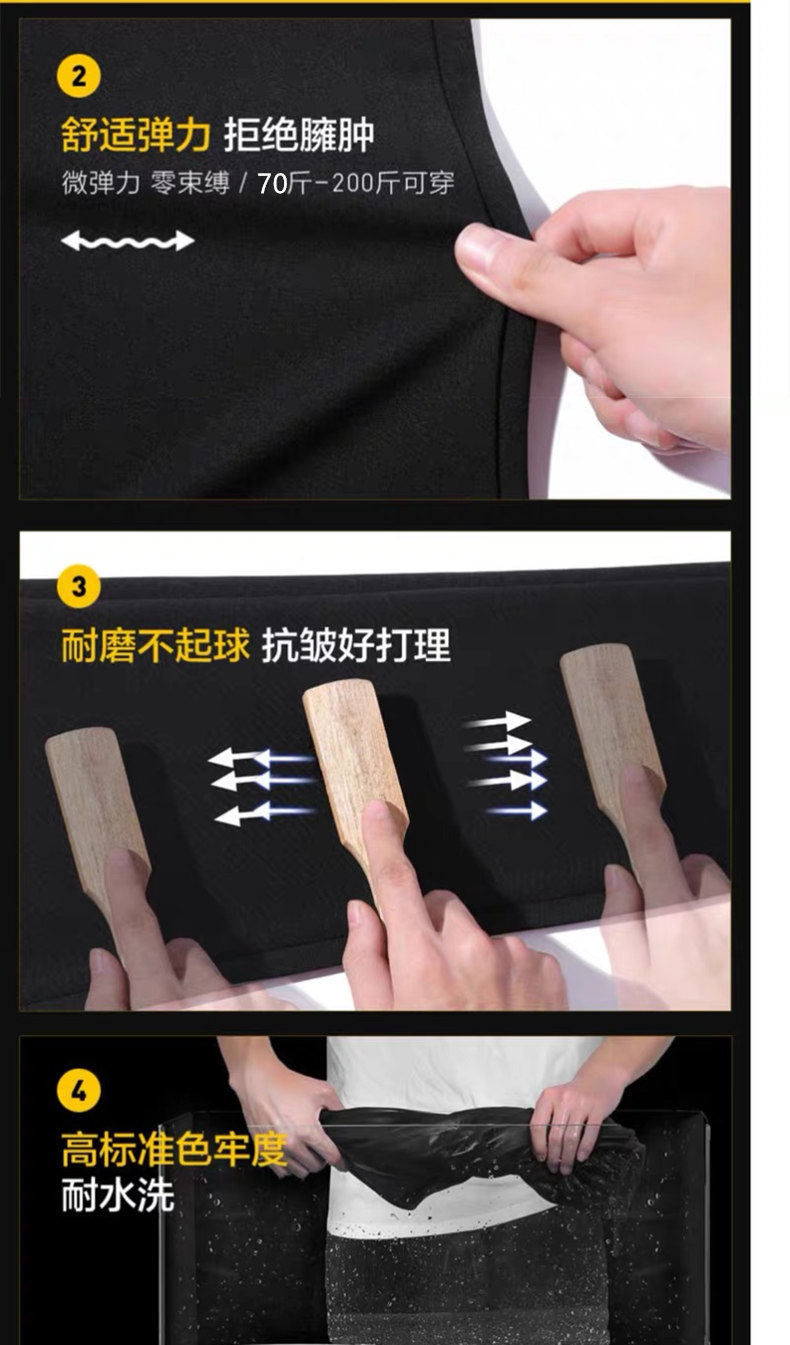 2

舒适弹力 拒绝臃肿

微弹力 零束缚 / 70斤-200斤可穿

3

耐磨不起球 抗皱好打理

4

高标准色牢度

耐水洗