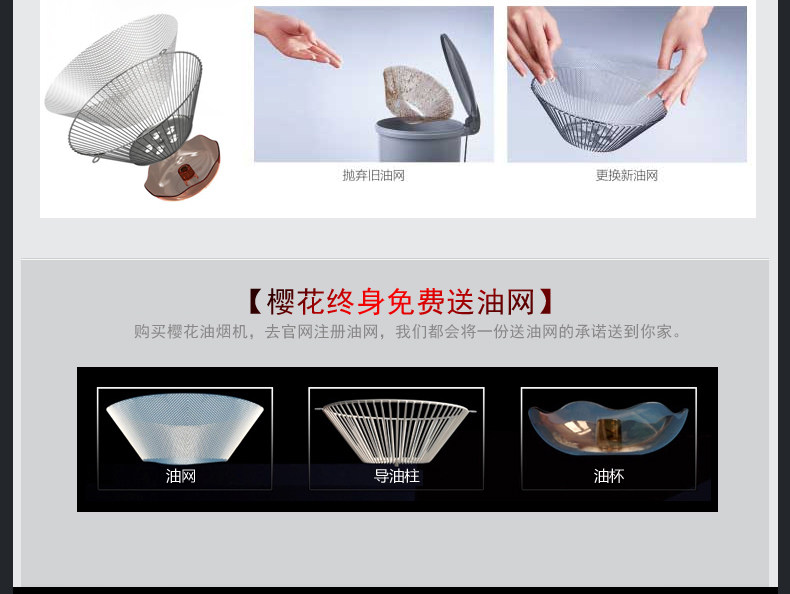 抛弃旧油网

更换新油网

【樱花终身免费送油网】

购买樱花油烟机，去官网注册油网，我们都会将一份送油网的承诺送到你家。

油网

导油柱

油杯