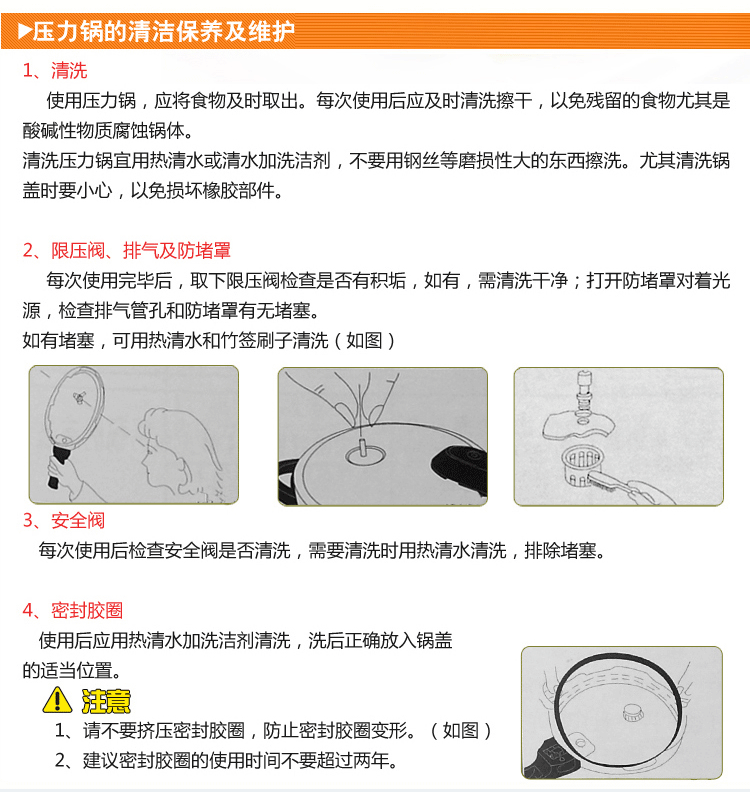 ▶压力锅的清洁保养及维护

1、清洗

使用压力锅，应将食物及时取出。每次使用后应及时清洗擦干，以免残留的食物尤其是酸碱性物质腐蚀锅体。
清洗压力锅宜用热清水或清水加洗洁剂，不要用钢丝等磨损性大的东西擦洗。尤其清洗锅盖时要小心，以免损坏橡胶部件。

2、限压阀、排气及防堵罩

每次使用完毕后，取下限压阀检查是否有积垢，如有，需清洗干净；打开防堵罩对着光源，检查排气管孔和防堵罩有无堵塞。
如有堵塞，可用热清水和竹签刷子清洗（如图）

3、安全阀

每次使用后检查安全阀是否清洗，需要清洗时用热清水清洗，排除堵塞。

4、密封胶圈

使用后应用热清水加洗洁剂清洗，洗后正确放入锅盖的适当位置。

注意

1、请不要挤压密封胶圈，防止密封胶圈变形。（如图）
2、建议密封胶圈的使用时间不要超过两年。