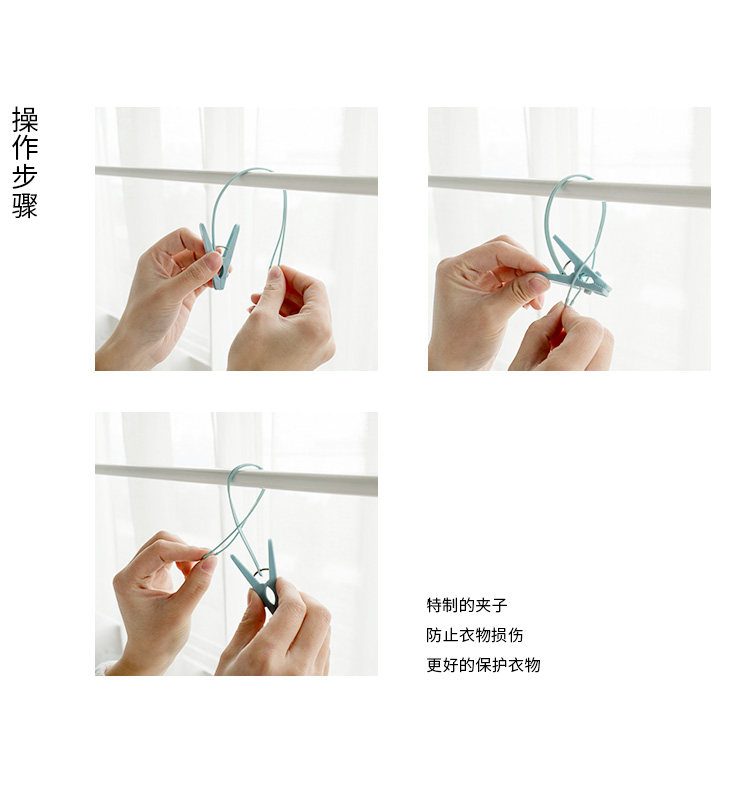 操作步骤

特制的夹子
防止衣物损伤
更好的保护衣物