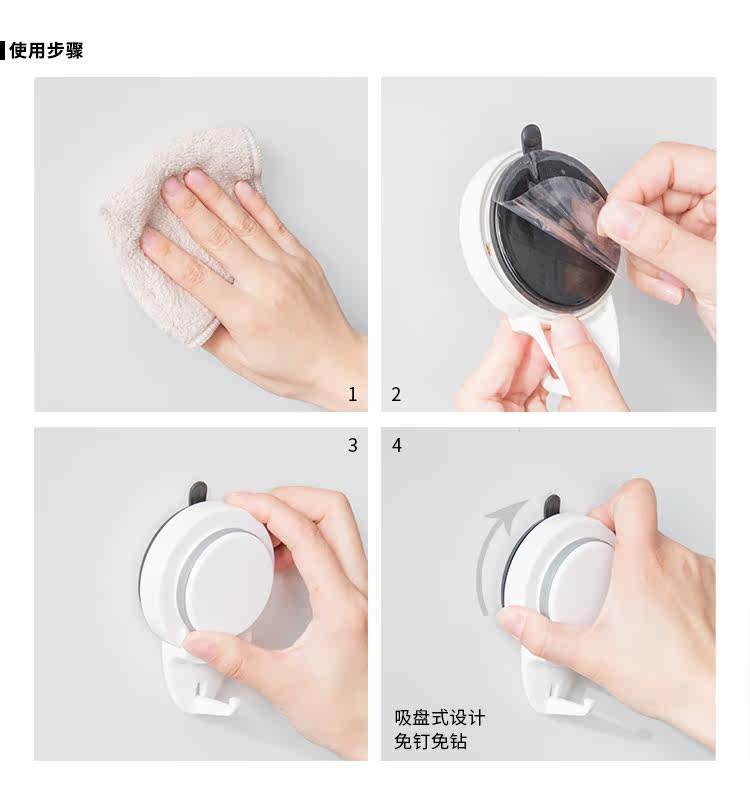 使用步骤

1

2

3

4

吸盘式设计
免钉免钻