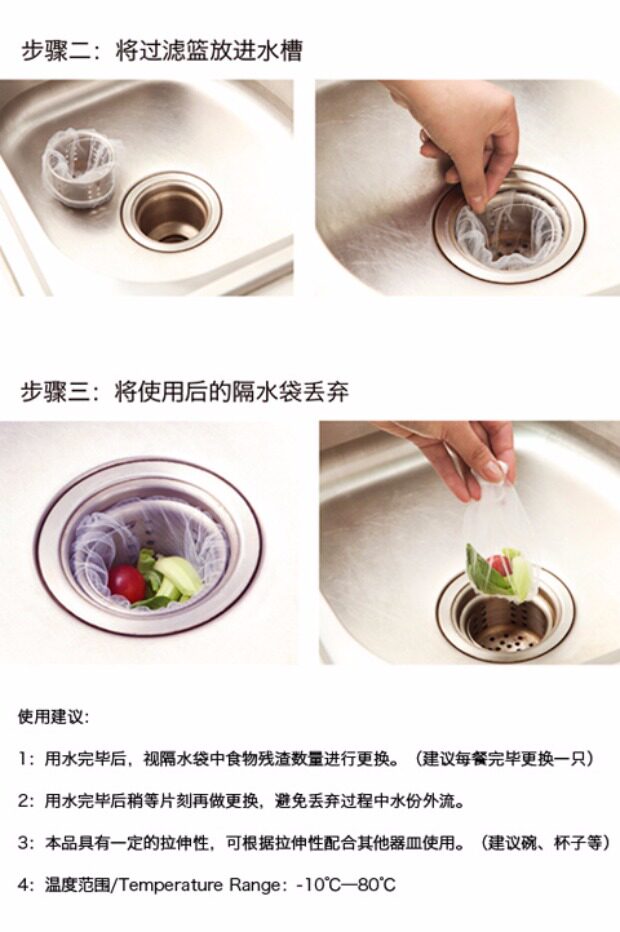 步骤二：将过滤篮放进水槽

步骤三：将使用后的隔水袋丢弃

使用建议：

1：用水完毕后，视隔水袋中食物残渣数量进行更换。（建议每餐完毕更换一只）

2：用水完毕后稍等片刻再做更换，避免丢弃过程中水份外流。

3：本品具有一定的拉伸性，可根据拉伸性配合其他器皿使用。（建议碗、杯子等）

4：温度范围/Temperature Range：-10℃—80℃