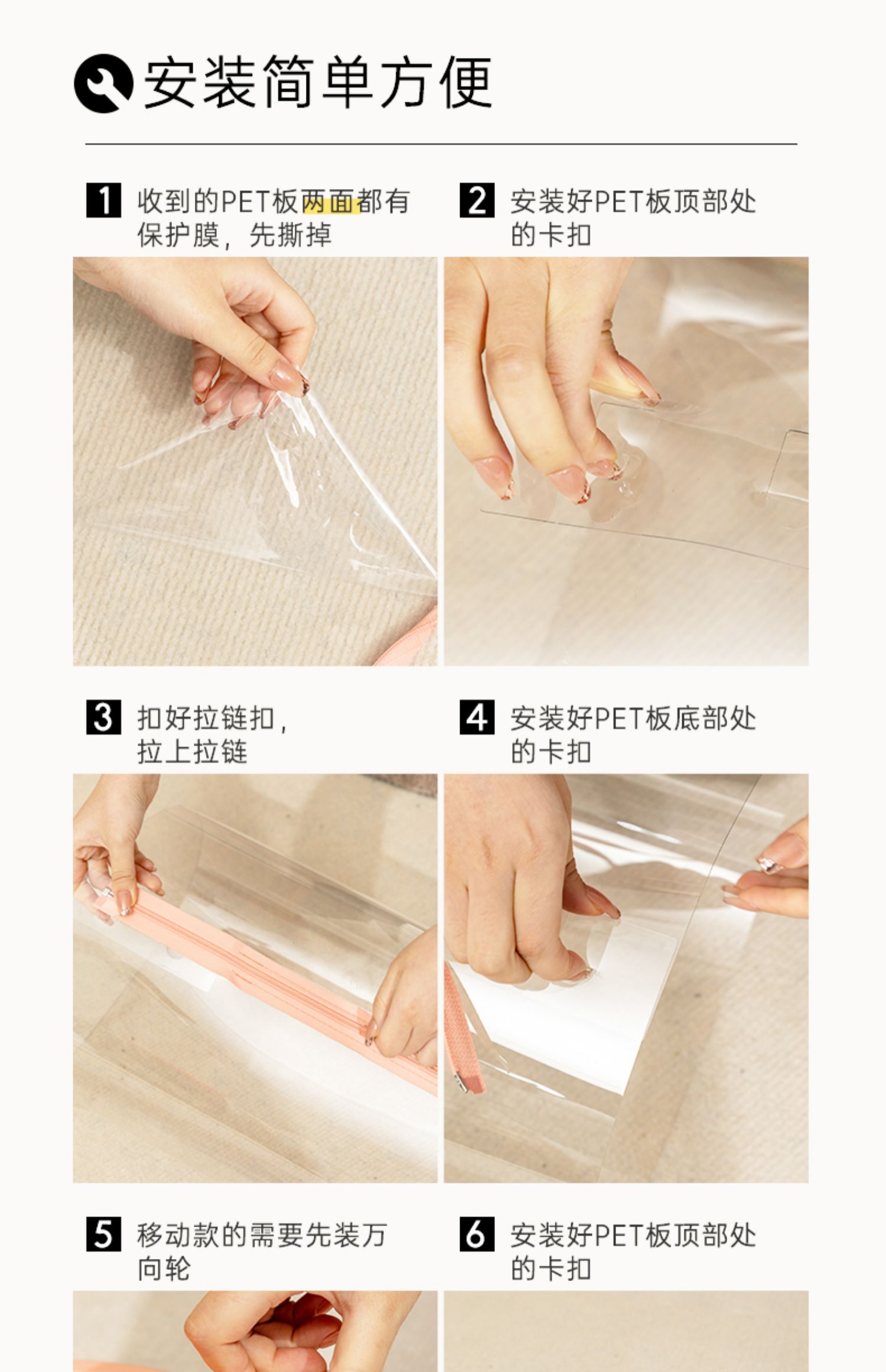 安装简单方便

1 收到的PET板两面都有保护膜，先撕掉

2 安装好PET板顶部处的卡扣

3 扣好拉链扣，拉上拉链

4 安装好PET板底部处的卡扣

5 移动款的需要先装万向轮

6 安装好PET板顶部处的卡扣