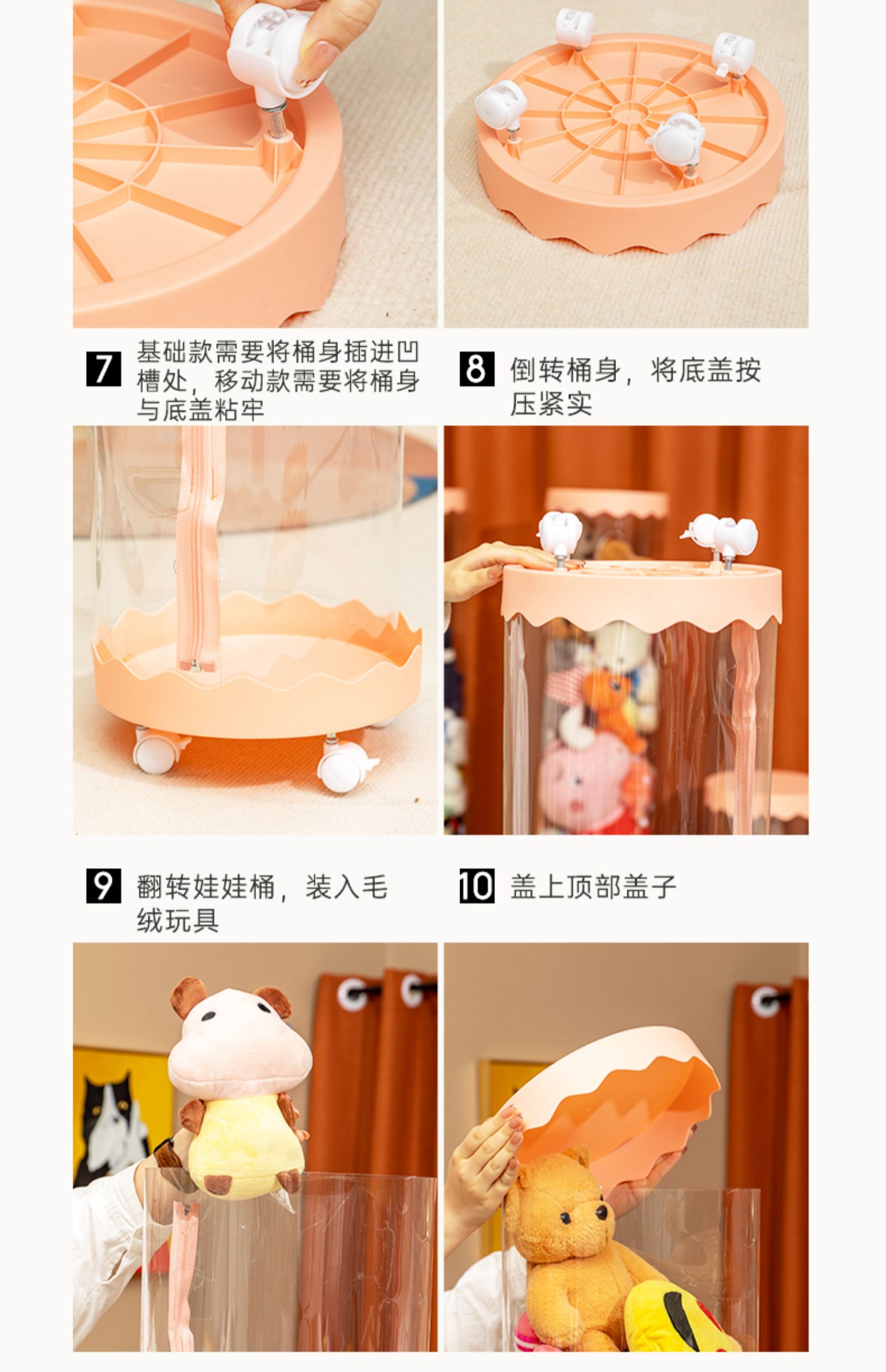 7 基础款需要将桶身插进凹槽处，移动款需要将桶身与底盖粘牢

8 倒转桶身，将底盖按压紧实

9 翻转娃娃桶，装入毛绒玩具

10 盖上顶部盖子