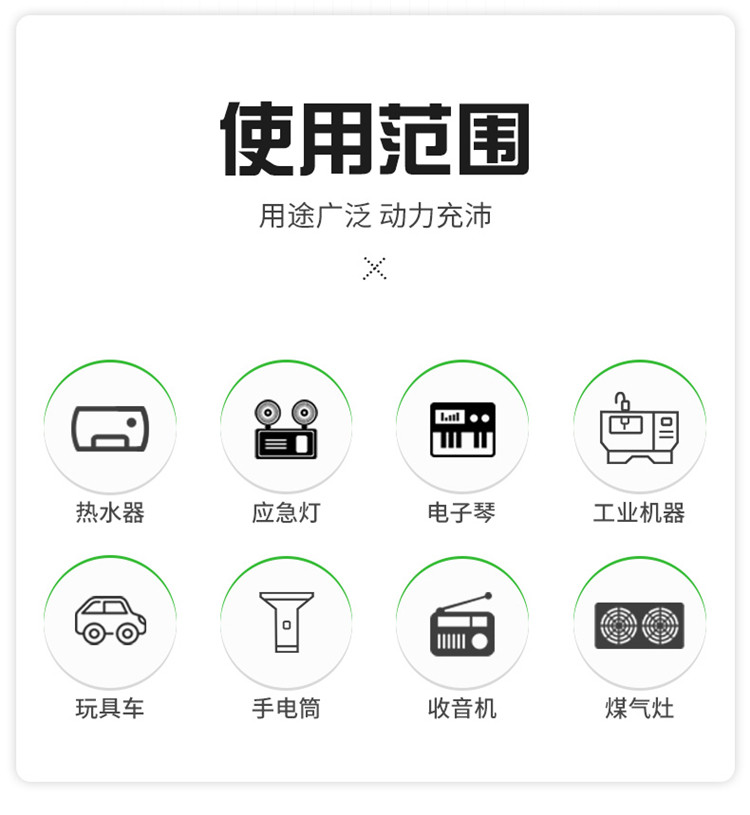 使用范围

用途广泛 动力充沛

热水器

应急灯

电子琴

工业机器

玩具车

手电筒

收音机

煤气灶