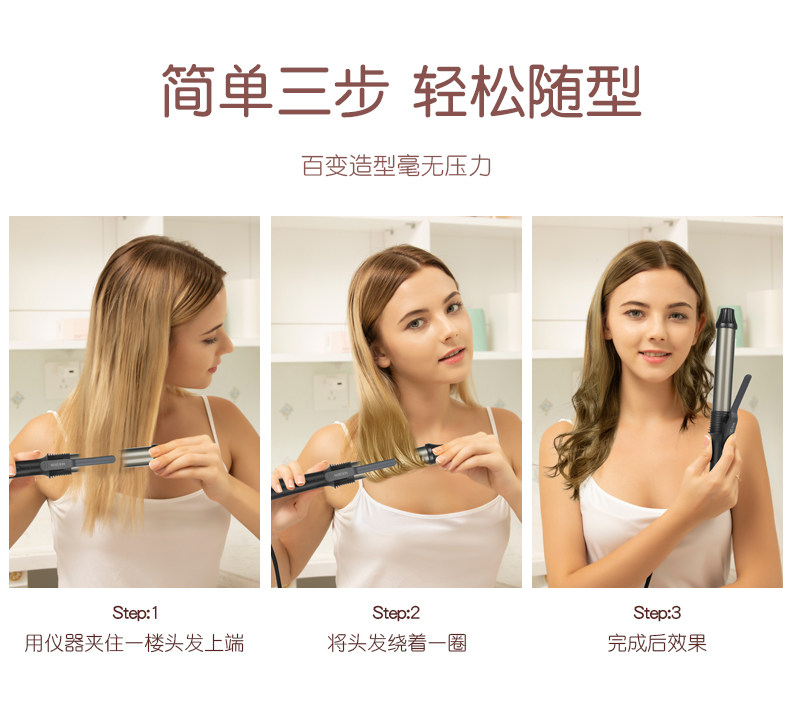 简单三步 轻松随型

百变造型毫无压力

Step:1
用仪器夹住一楼头发上端

Step:2
将头发绕着一圈

Step:3
完成后效果