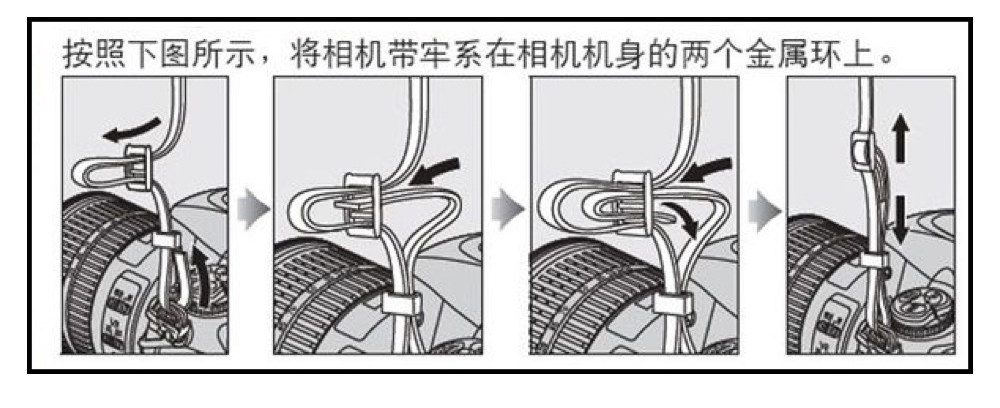 按照下图所示，将相机带牢系在相机机身的两个金属环上。