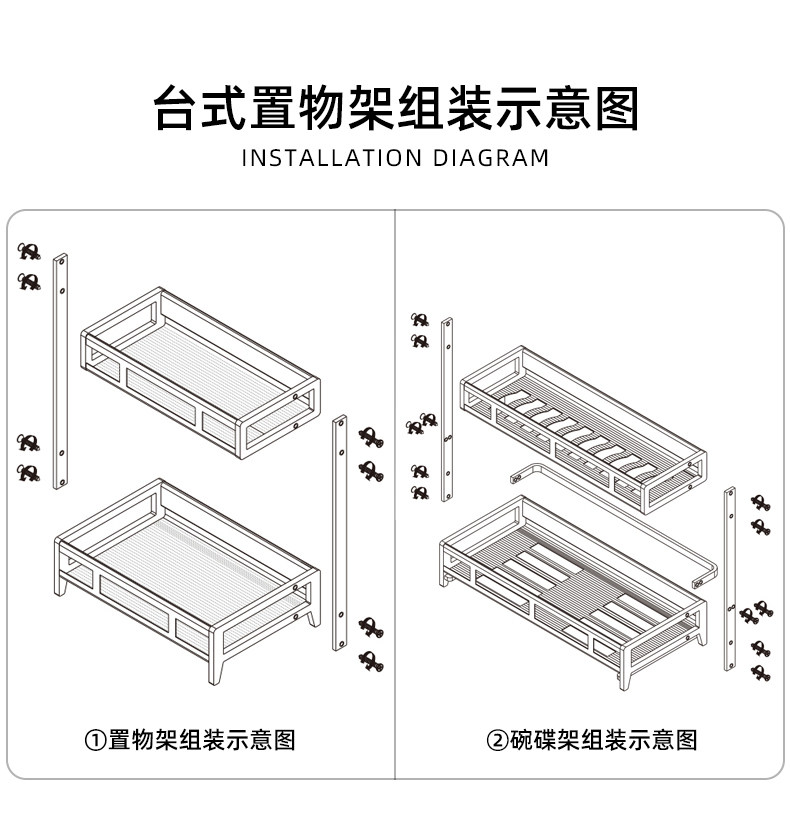 台式置物架组装示意图

INSTALLATION DIAGRAM

①置物架组装示意图

②碗碟架组装示意图