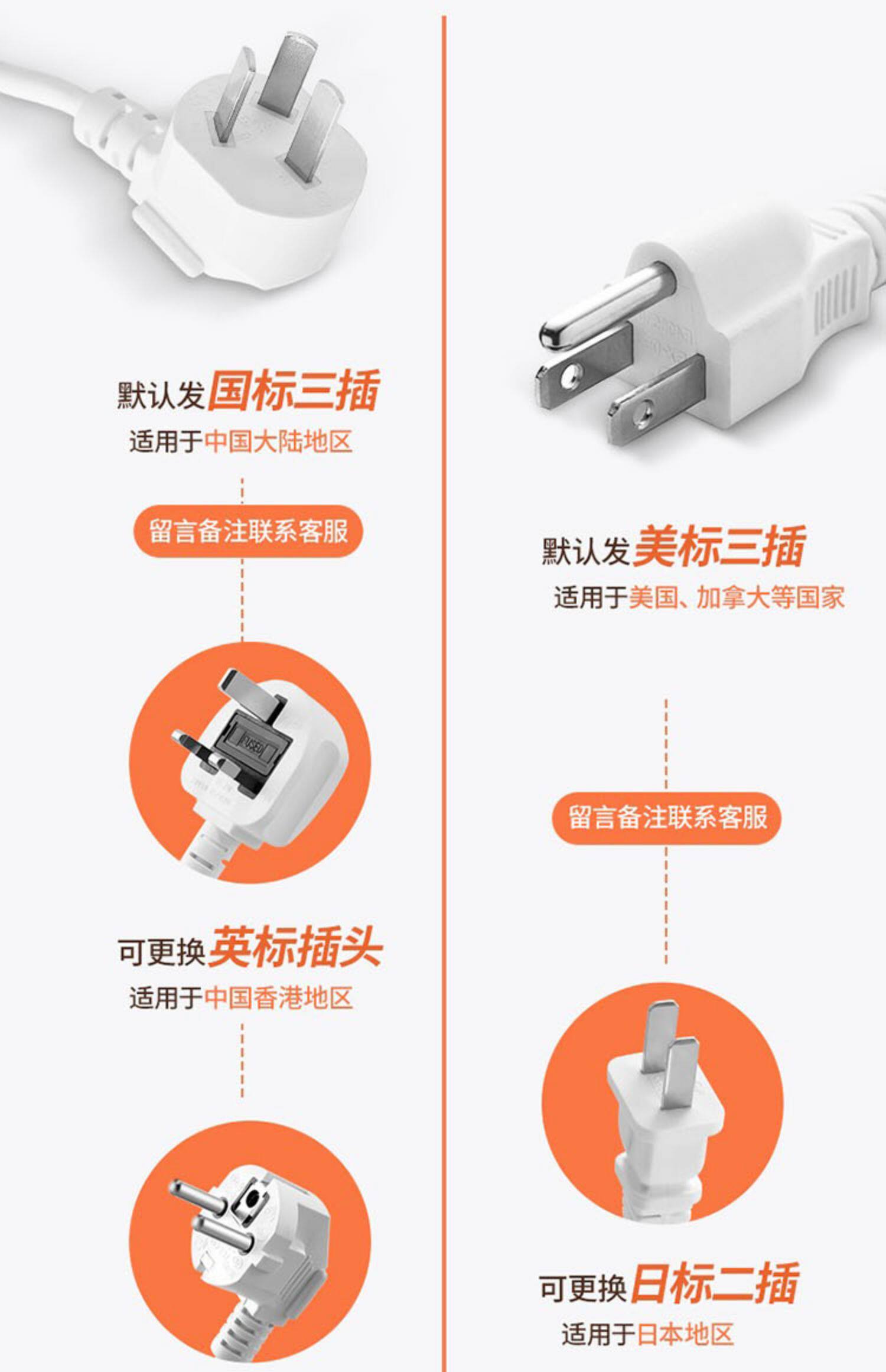 默认发国标三插
适用于中国大陆地区

留言备注联系客服

可更换英标插头
适用于中国香港地区

默认发美标三插
适用于美国、加拿大等国家

留言备注联系客服

可更换日标二插
适用于日本地区