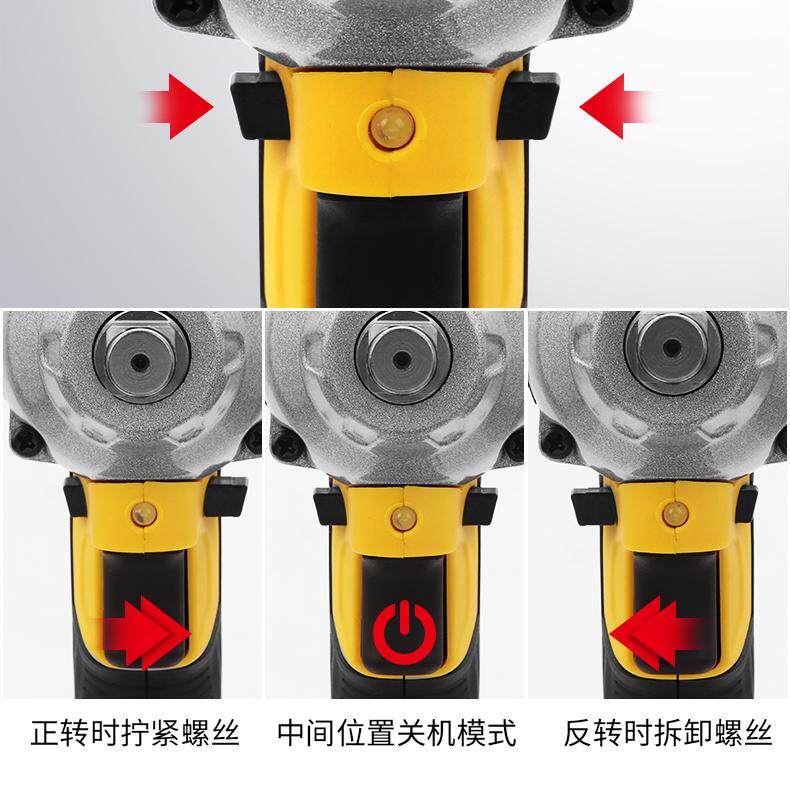 正转时拧紧螺丝

中间位置关机模式

反转时拆卸螺丝