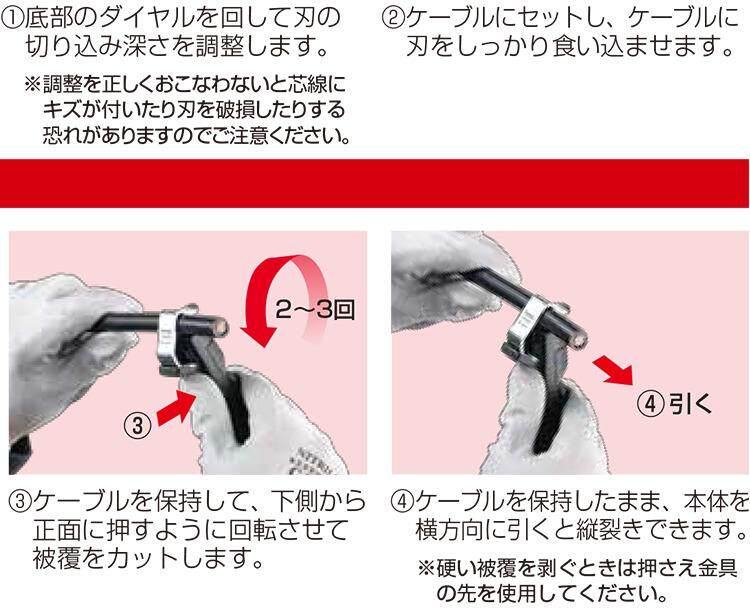 ①底部のダイヤルを回して刃の切り込み深さを調整します。

※調整を正しくおこなわないと芯線にキズが付いたり刃を破損したりする恐れがありますのでご注意ください。

②ケーブルにセットし、ケーブルに刃をしっかり食い込ませます。

2～3回

③

④引く

③ケーブルを保持して、下側から正面に押すように回転させて被覆をカットします。

④ケーブルを保持したまま、本体を横方向に引くと縦裂きできます。

※硬い被覆を剥ぐときは押さえ金具の先を使用してください。