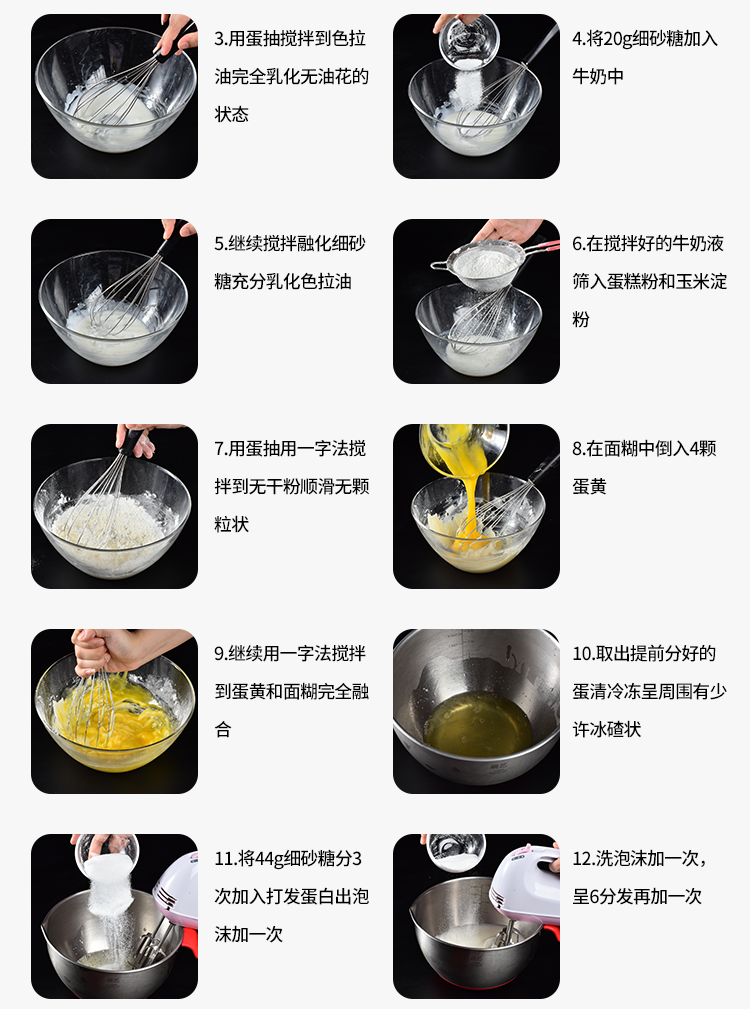 3.用蛋抽搅拌到色拉油完全乳化无油花的状态

4.将20g细砂糖加入牛奶中

5.继续搅拌融化细砂糖充分乳化色拉油

6.在搅拌好的牛奶液筛入蛋糕粉和玉米淀粉

7.用蛋抽用一字法搅拌到无干粉顺滑无颗粒状

8.在面糊中倒入4颗蛋黄

9.继续用一字法搅拌到蛋黄和面糊完全融合

10.取出提前分好的蛋清冷冻呈周围有少许冰碴状

11.将44g细砂糖分3次加入打发蛋白出泡沫加一次

12.洗泡沫加一次，呈6分发再加一次