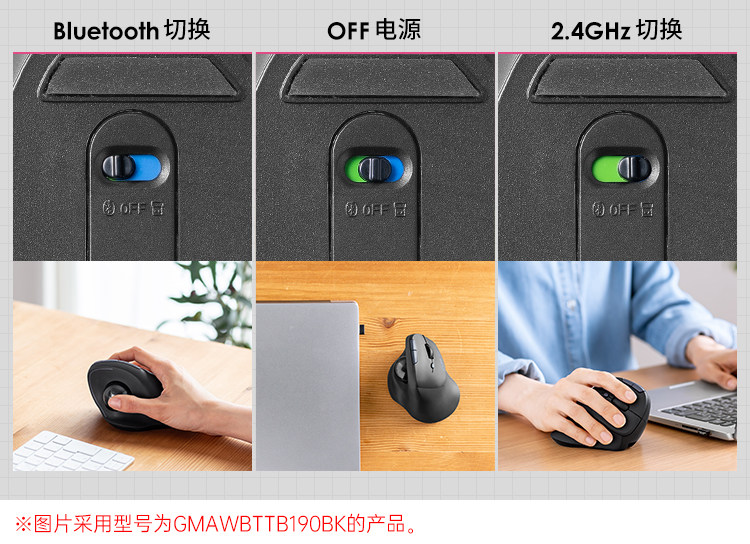 Bluetooth 切换

OFF 电源

2.4GHz 切换

OFF

OFF

OFF

※图片采用型号为GMAWBTTB190BK的产品。