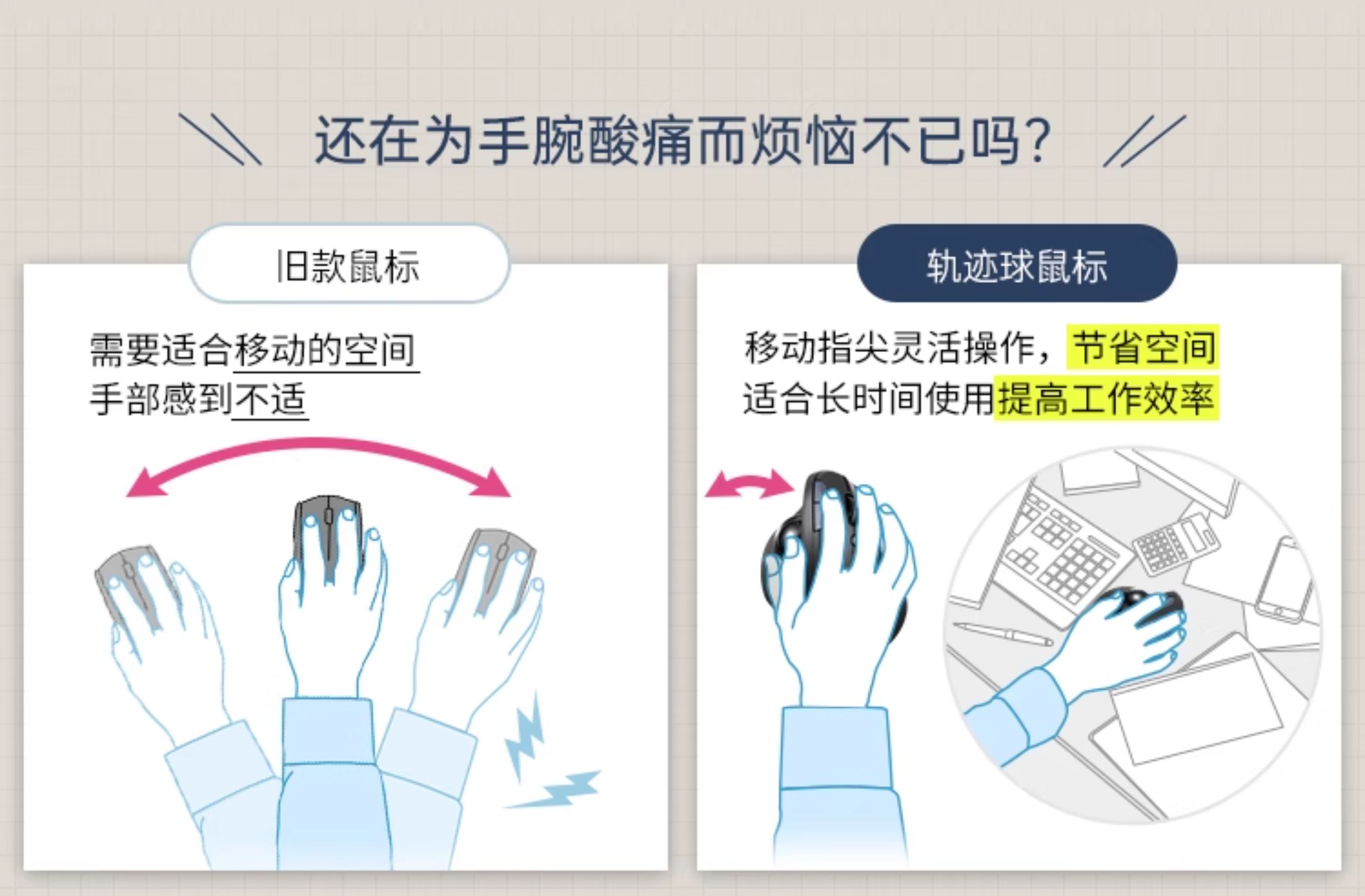 还在为手腕酸痛而烦恼不已吗？

旧款鼠标

需要适合移动的空间
手部感到不适

轨迹球鼠标

移动指尖灵活操作，节省空间
适合长时间使用提高工作效率