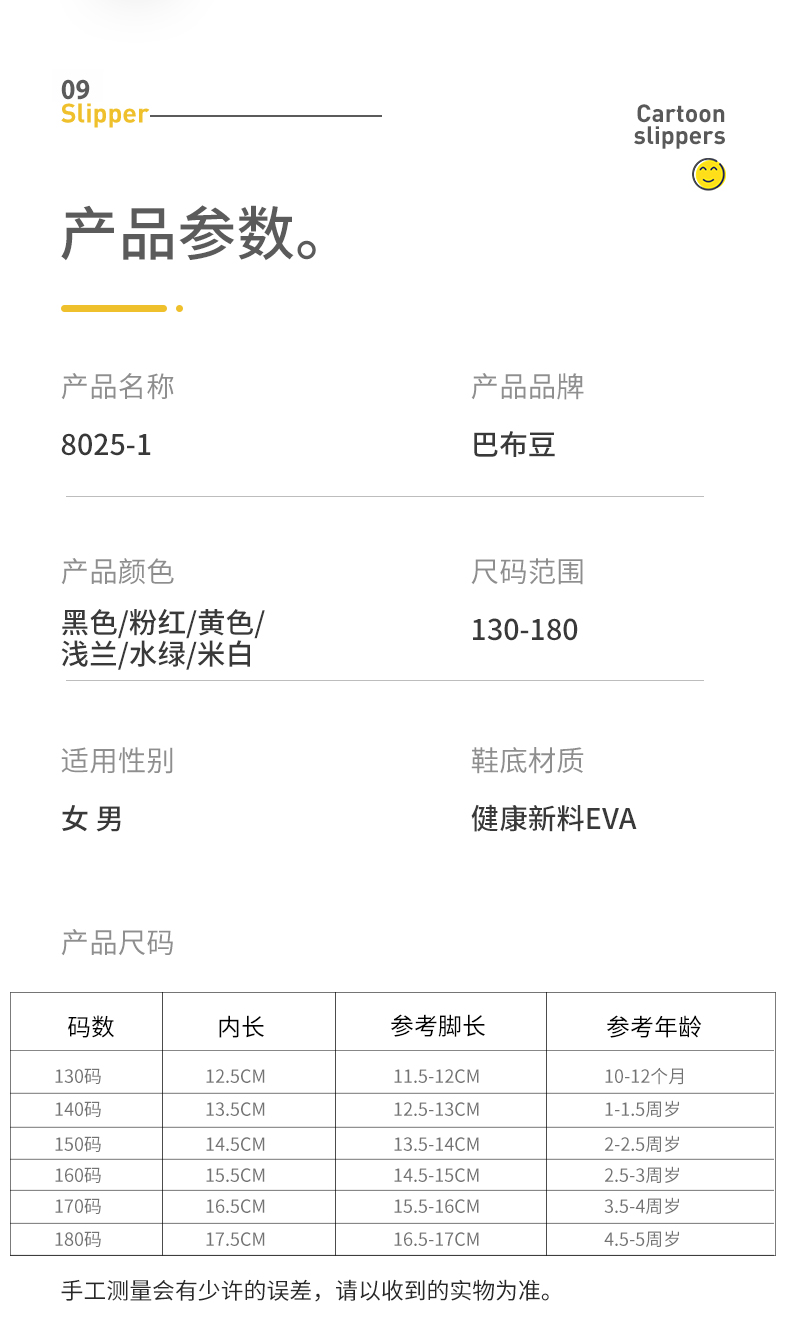 09
Slipper

Cartoon
slippers

产品参数。

产品名称

8025-1

产品品牌

巴布豆

产品颜色

黑色/粉红/黄色/
浅兰/水绿/米白

尺码范围

130-180

适用性别

女 男

鞋底材质

健康新料EVA

产品尺码

| 码数 | 内长 | 参考脚长 | 参考年龄 |
|---|---|---|---|
| 130码 | 12.5CM | 11.5-12CM | 10-12个月 |
| 140码 | 13.5CM | 12.5-13CM | 1-1.5周岁 |
| 150码 | 14.5CM | 13.5-14CM | 2-2.5周岁 |
| 160码 | 15.5CM | 14.5-15CM | 2.5-3周岁 |
| 170码 | 16.5CM | 15.5-16CM | 3.5-4周岁 |
| 180码 | 17.5CM | 16.5-17CM | 4.5-5周岁 |

手工测量会有少许的误差，请以收到的实物为准。