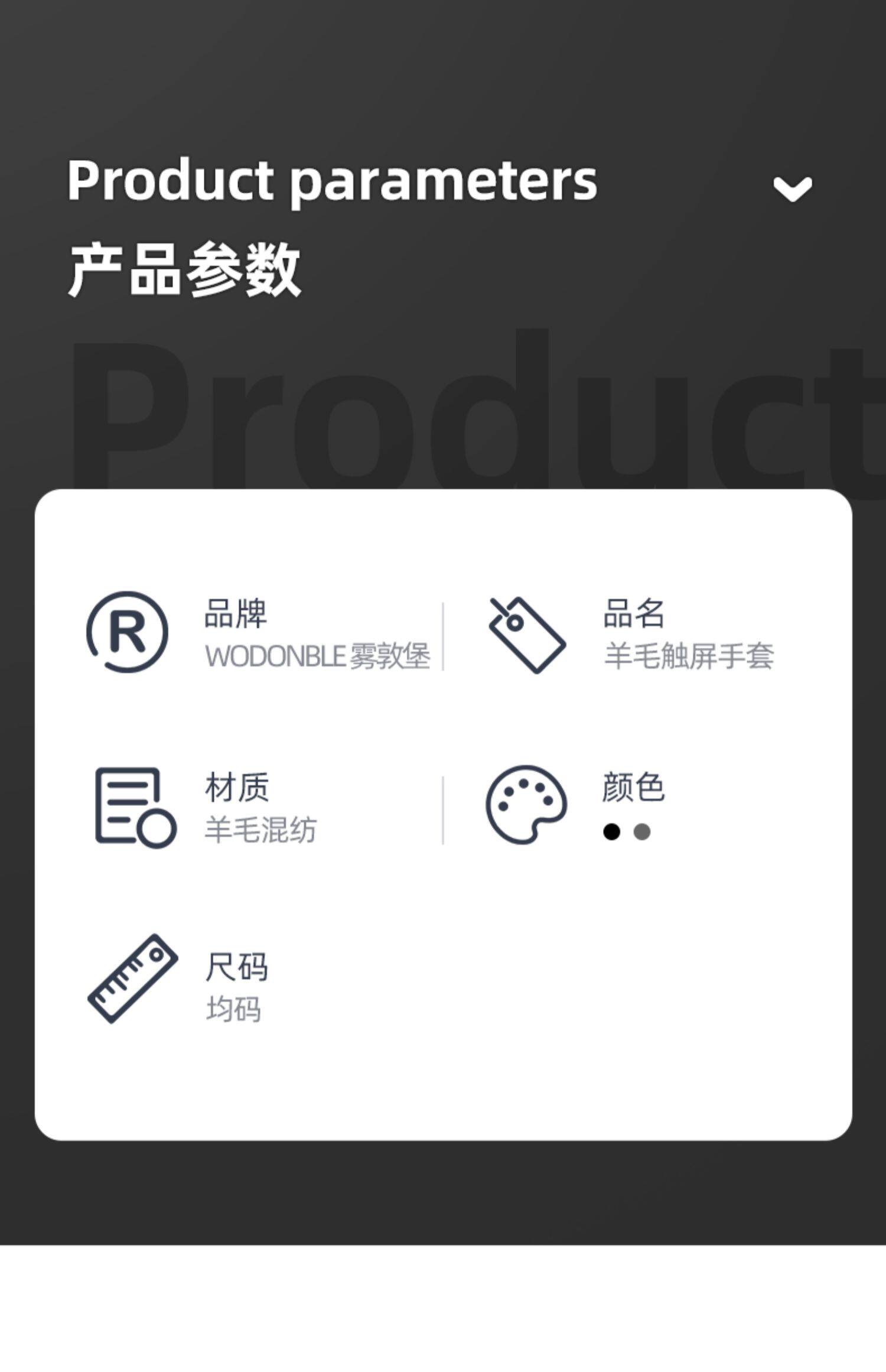 Product parameters

产品参数

Product

品牌
WODONBLE雾敦堡

品名
羊毛触屏手套

材质
羊毛混纺

颜色

尺码
均码