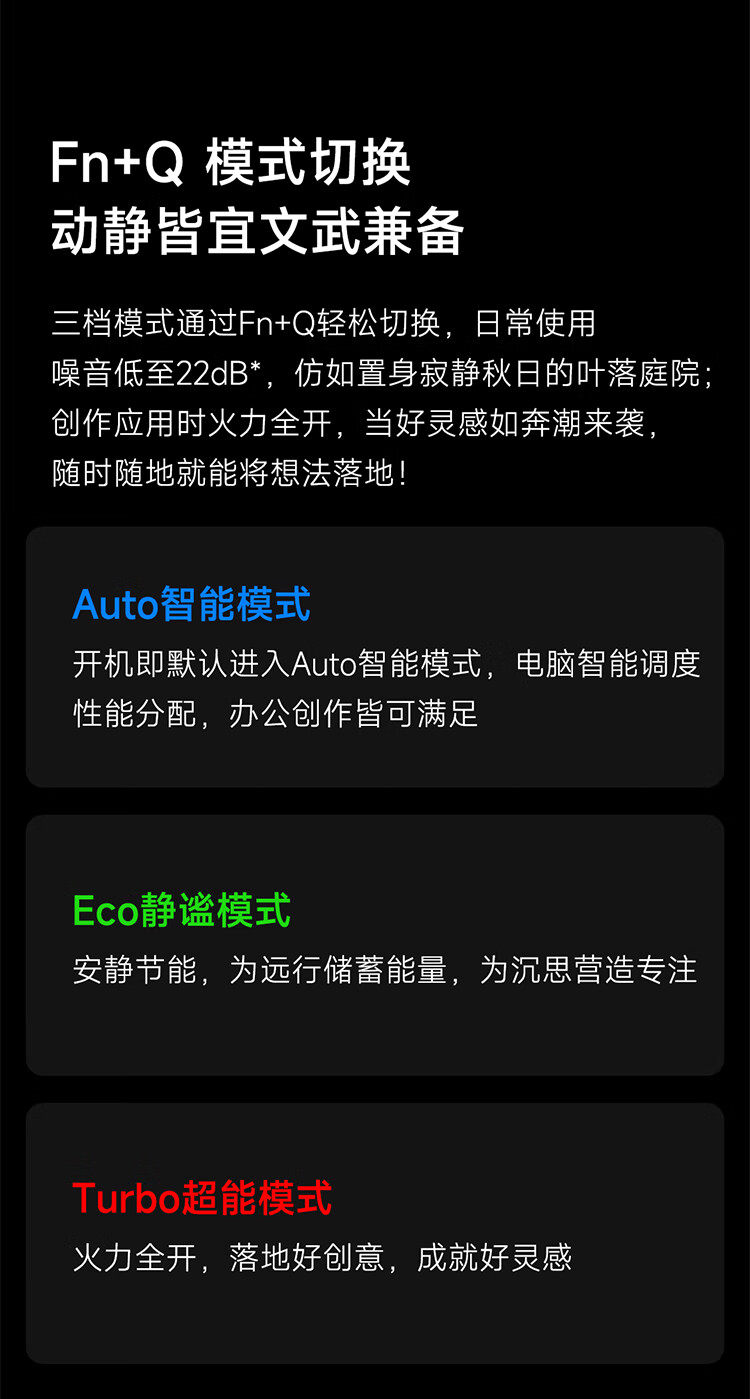 Fn+Q 模式切换
动静皆宜文武兼备

三档模式通过Fn+Q轻松切换，日常使用噪音低至22dB*，仿如置身寂静秋日的叶落庭院；创作应用时火力全开，当好灵感如奔潮来袭，随时随地就能将想法落地！

Auto智能模式
开机即默认进入Auto智能模式，电脑智能调度性能分配，办公创作皆可满足

Eco静谧模式
安静节能，为远行储蓄能量，为沉思营造专注

Turbo超能模式
火力全开，落地好创意，成就好灵感