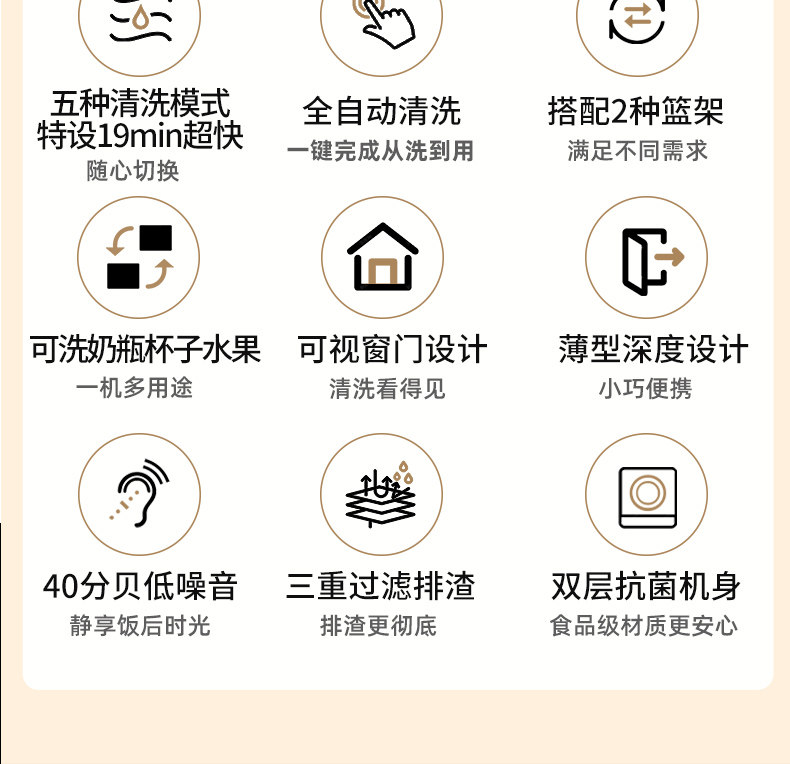 五种清洗模式
特设19min超快
随心切换

全自动清洗
一键完成从洗到用

搭配2种篮架
满足不同需求

可洗奶瓶杯子水果
一机多用途

可视窗门设计
清洗看得见

薄型深度设计
小巧便携

40分贝低噪音
静享饭后时光

三重过滤排渣
排渣更彻底

双层抗菌机身
食品级材质更安心