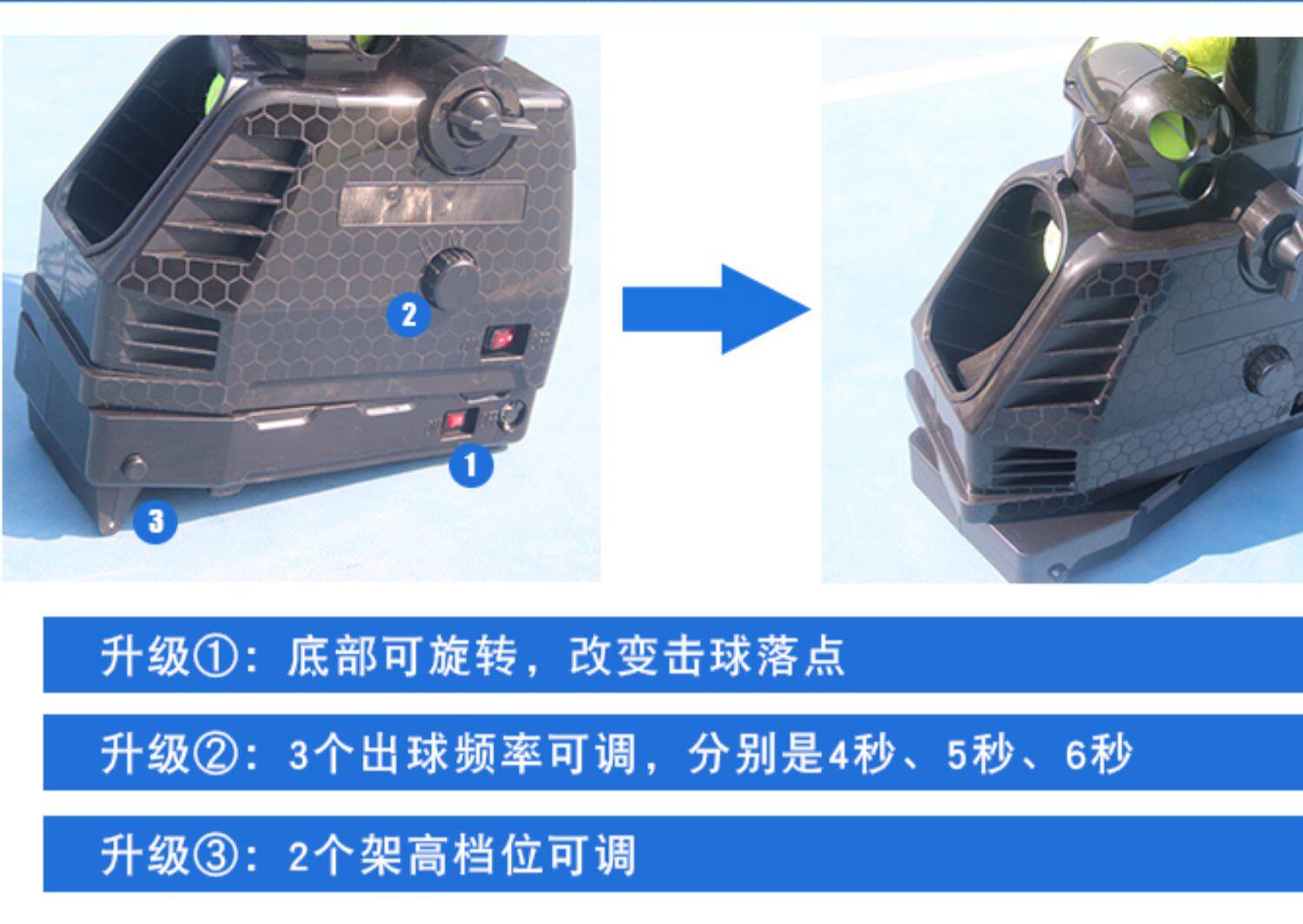 2

1

3

升级①：底部可旋转，改变击球落点

升级②：3个出球频率可调，分别是4秒、5秒、6秒

升级③：2个架高档位可调