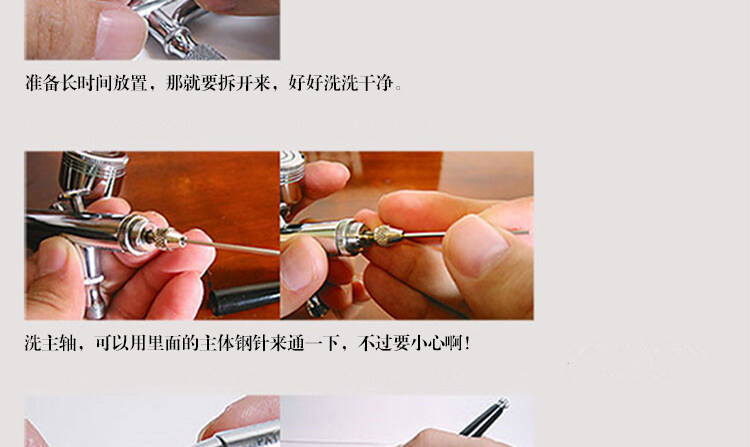 准备长时间放置，那就要拆开来，好好洗洗干净。

洗主轴，可以用里面的主体钢针来通一下，不过要小心啊！