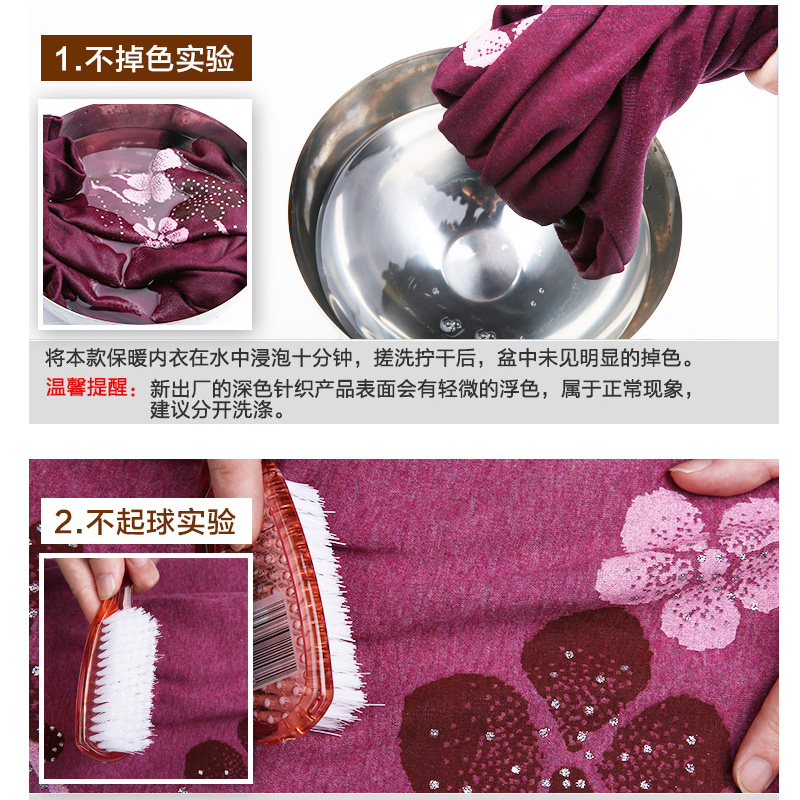 1.不掉色实验

将本款保暖内衣在水中浸泡十分钟，搓洗拧干后，盆中未见明显的掉色。

温馨提醒：新出厂的深色针织产品表面会有轻微的浮色，属于正常现象，建议分开洗涤。

2.不起球实验