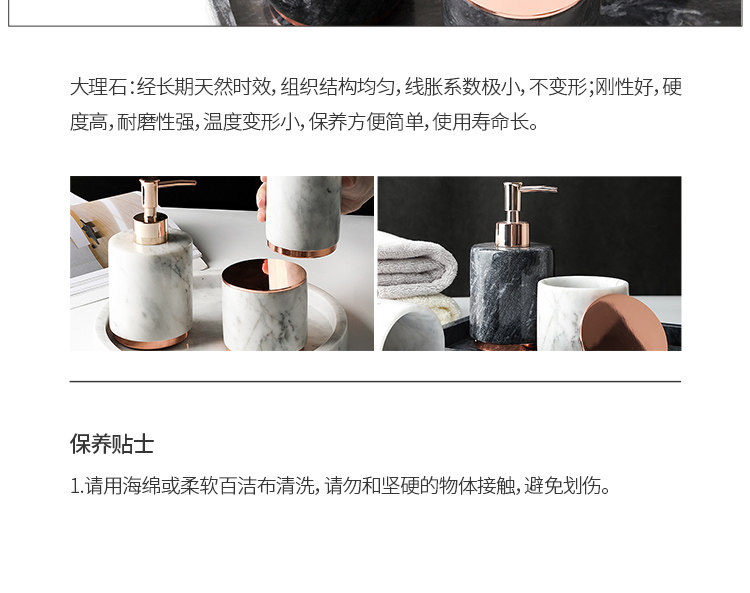 大理石：经长期天然时效，组织结构均匀，线胀系数极小，不变形；刚性好，硬度高，耐磨性强，温度变形小，保养方便简单，使用寿命长。

保养贴士

1.请用海绵或柔软百洁布清洗，请勿和坚硬的物体接触，避免划伤。