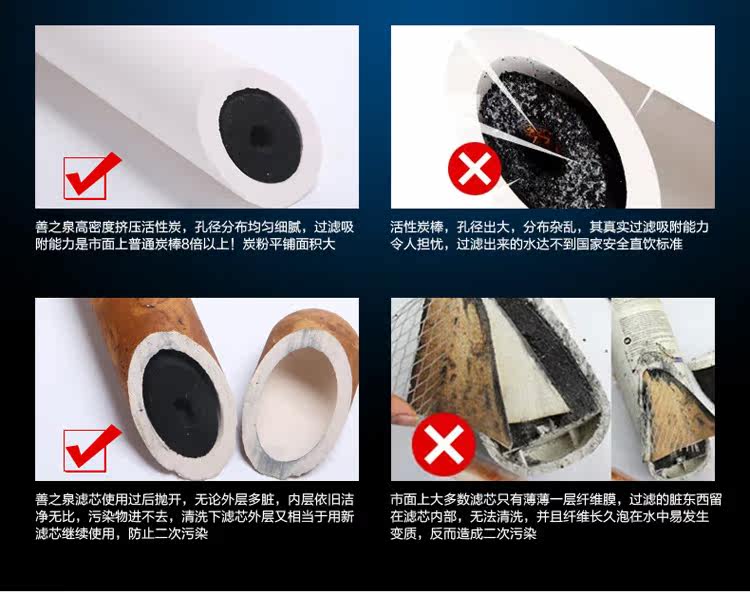 善之泉高密度挤压活性炭，孔径分布均匀细腻，过滤吸附能力是市面上普通炭棒8倍以上！炭粉平铺面积大

活性炭棒，孔径出大，分布杂乱，其真实过滤吸附能力令人担忧，过滤出来的水达不到国家安全直饮标准

善之泉滤芯使用过后抛开，无论外层多脏，内层依旧洁净无比，污染物进不去，清洗下滤芯外层又相当于用新滤芯继续使用，防止二次污染

市面上大多数滤芯只有薄薄一层纤维膜，过滤的脏东西留在滤芯内部，无法清洗，并且纤维长久泡在水中易发生变质，反而造成二次污染