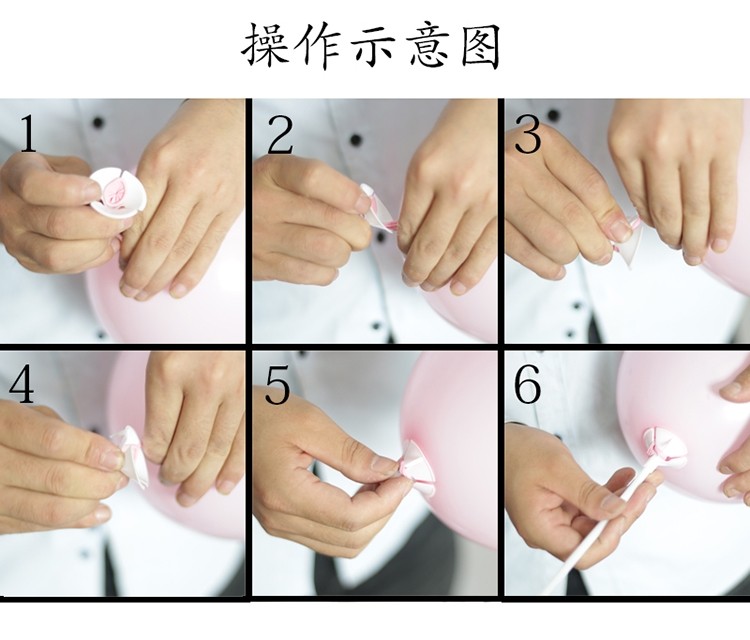 操作示意图

1

2

3

4

5

6