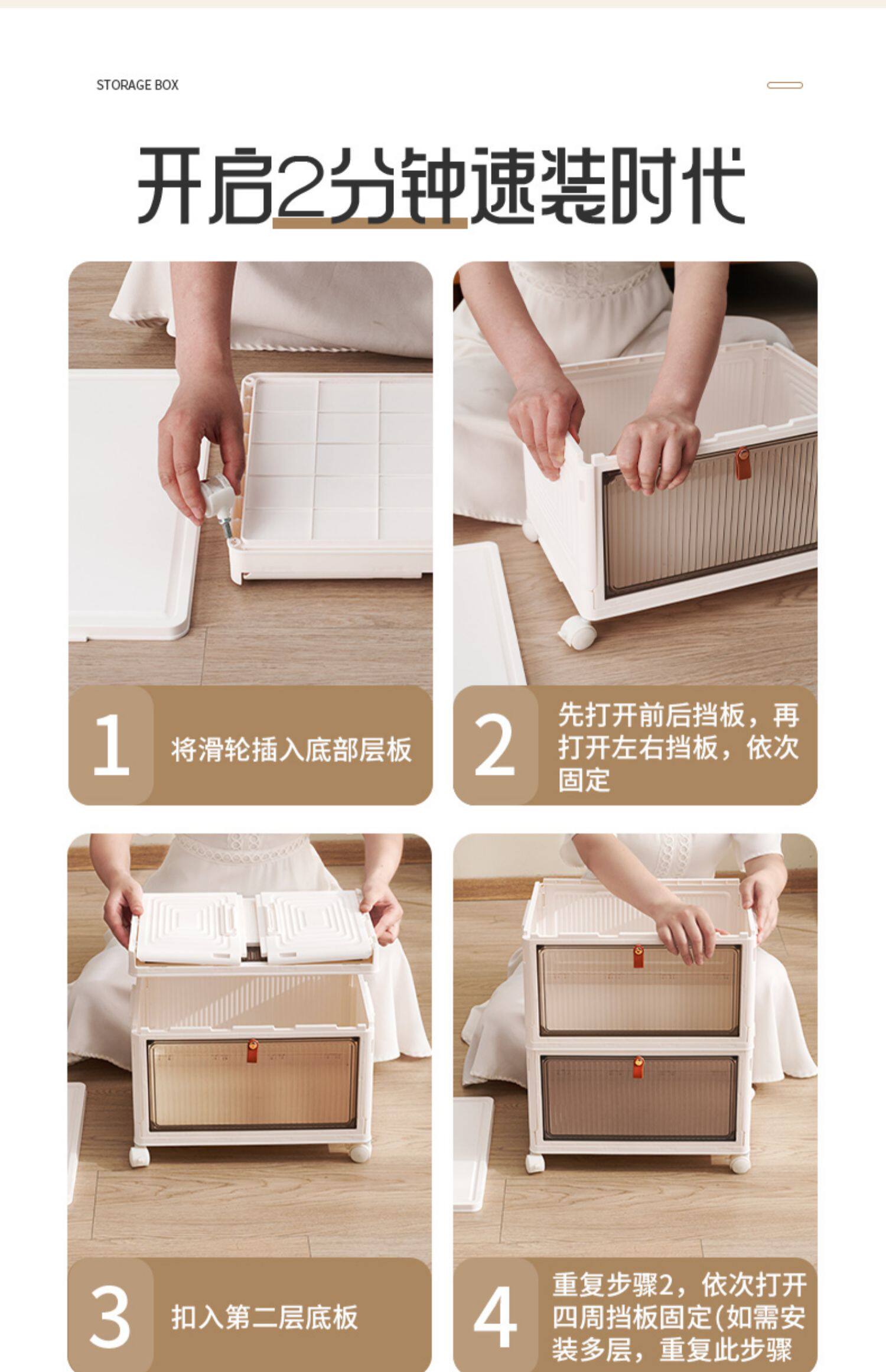 STORAGE BOX

开启2分钟速装时代

1 将滑轮插入底部层板

2 先打开前后挡板，再打开左右挡板，依次固定

3 扣入第二层底板

4 重复步骤2，依次打开四周挡板固定(如需安装多层，重复此步骤