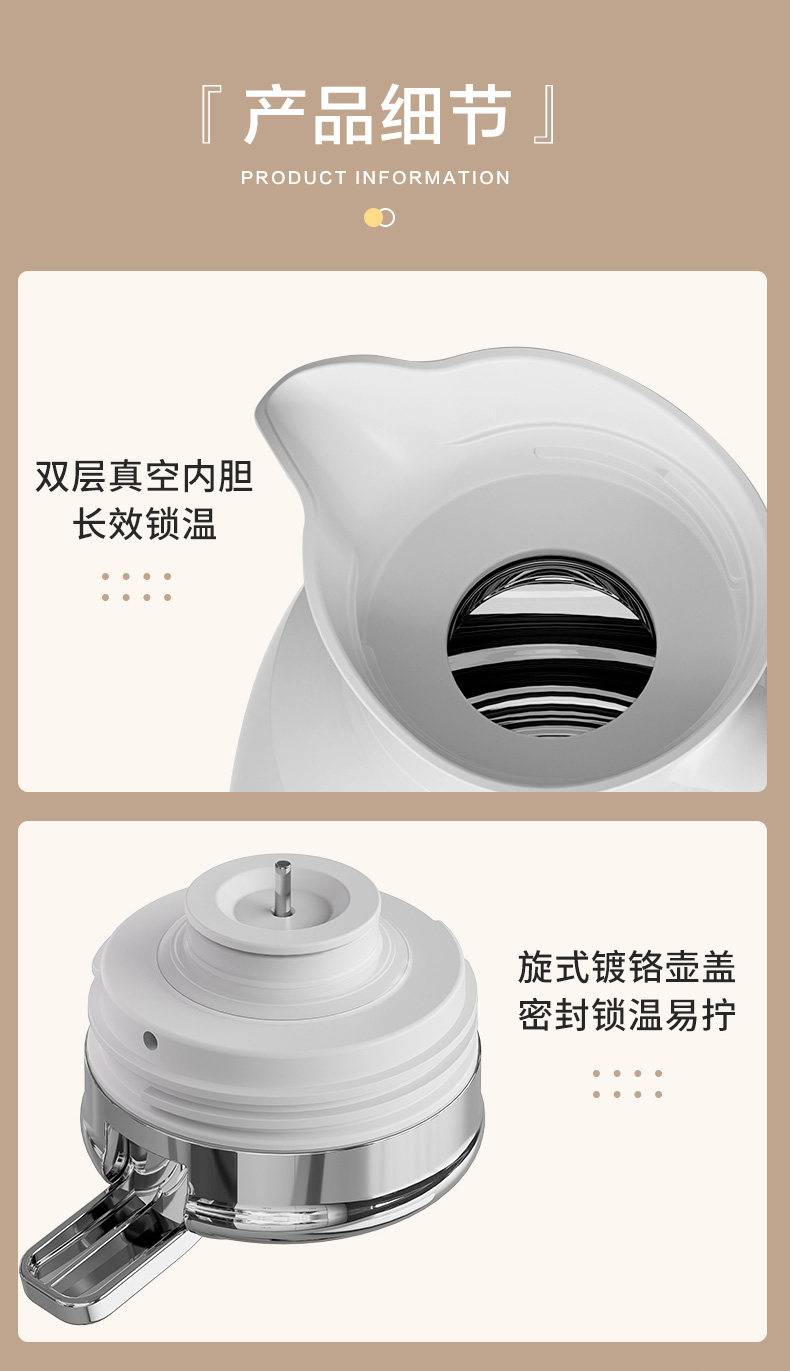 『 产品细节 』
PRODUCT INFORMATION

双层真空内胆
长效锁温

旋式镀铬壶盖
密封锁温易拧