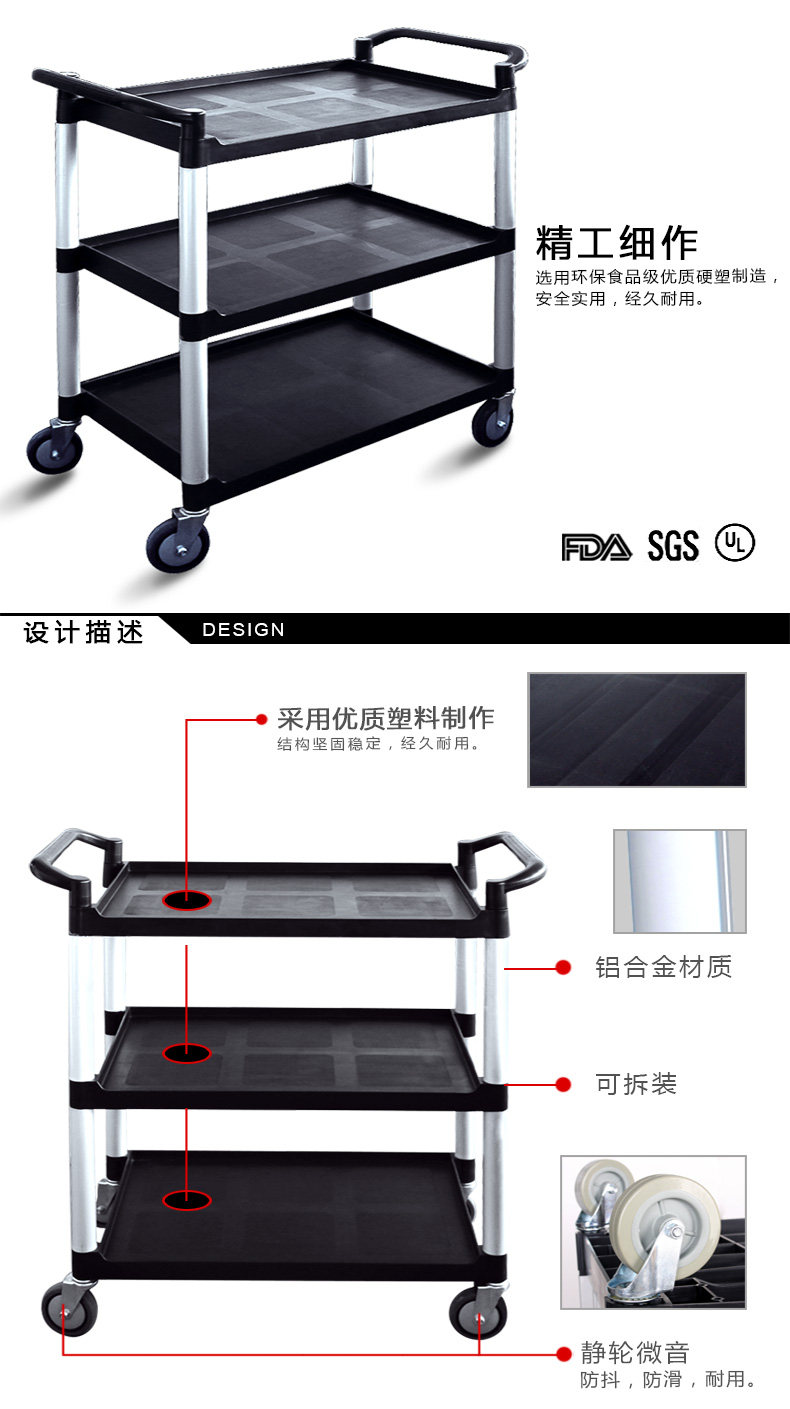 精工细作

选用环保食品级优质硬塑制造，安全实用，经久耐用。

FDA SGS UL

设计描述 DESIGN

采用优质塑料制作

结构坚固稳定，经久耐用。

铝合金材质

可拆装

静轮微音

防抖，防滑，耐用。