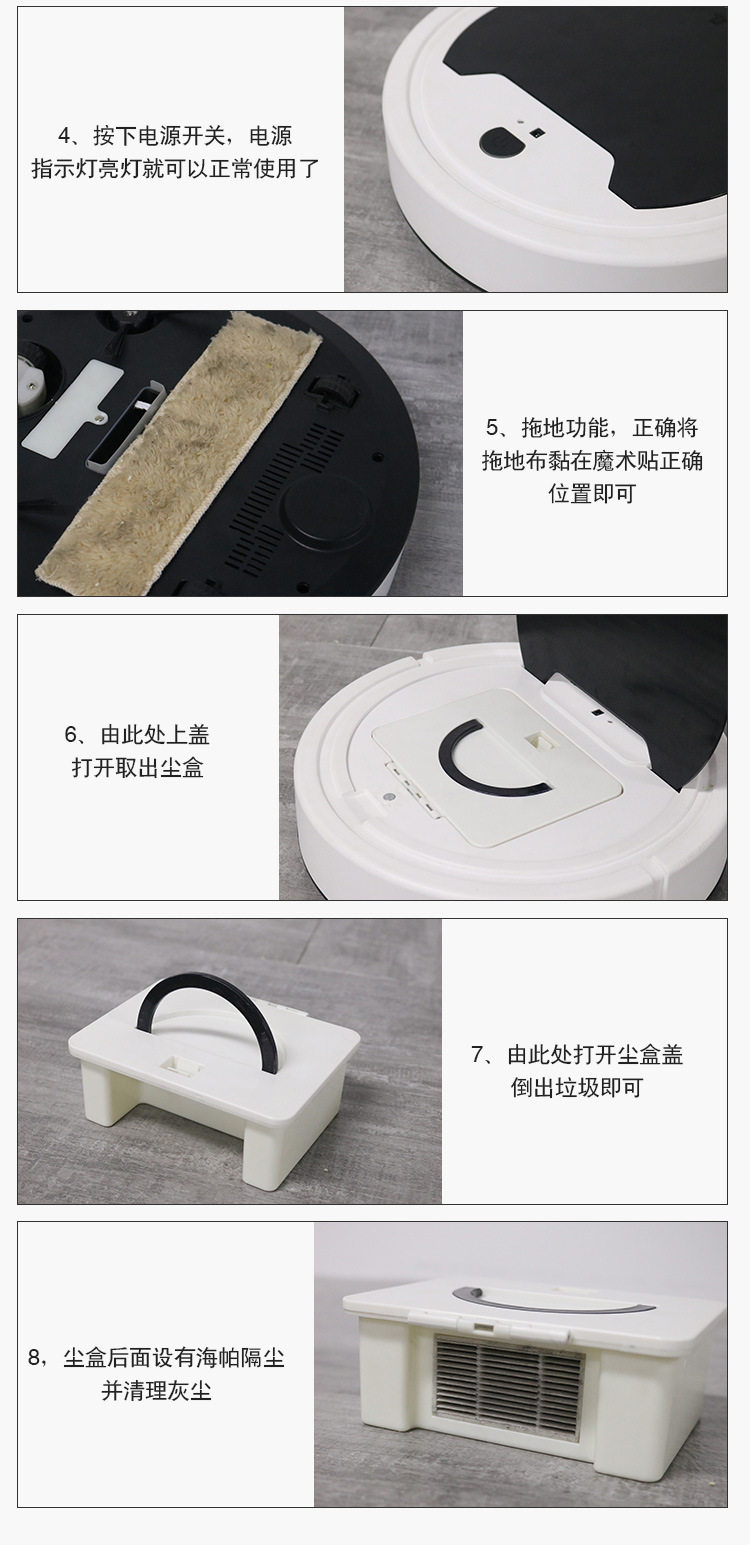 4、按下电源开关，电源指示灯亮灯就可以正常使用了

5、拖地功能，正确将拖地布黏在魔术贴正确位置即可

6、由此处上盖打开取出尘盒

7、由此处打开尘盒盖倒出垃圾即可

8，尘盒后面设有海帕隔尘并清理灰尘