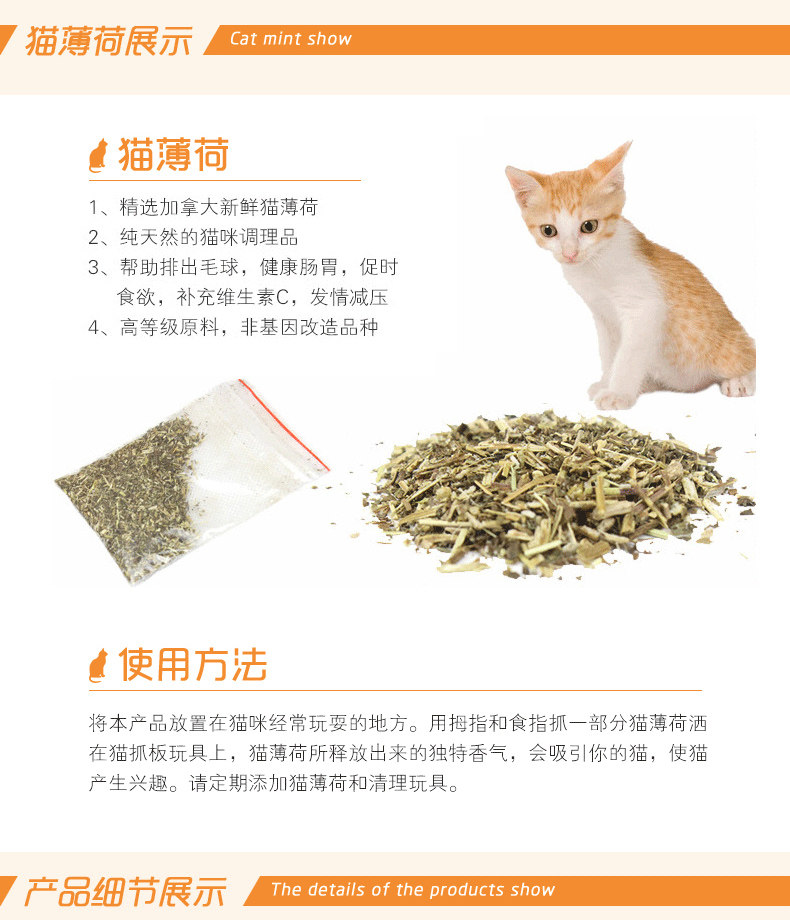 猫薄荷展示 Cat mint show

猫薄荷

1、精选加拿大新鲜猫薄荷
2、纯天然的猫咪调理品
3、帮助排出毛球，健康肠胃，促时食欲，补充维生素C，发情减压
4、高等级原料，非基因改造品种

使用方法

将本产品放置在猫咪经常玩耍的地方。用拇指和食指抓一部分猫薄荷洒在猫抓板玩具上，猫薄荷所释放出来的独特香气，会吸引你的猫，使猫产生兴趣。请定期添加猫薄荷和清理玩具。

产品细节展示 The details of the products show