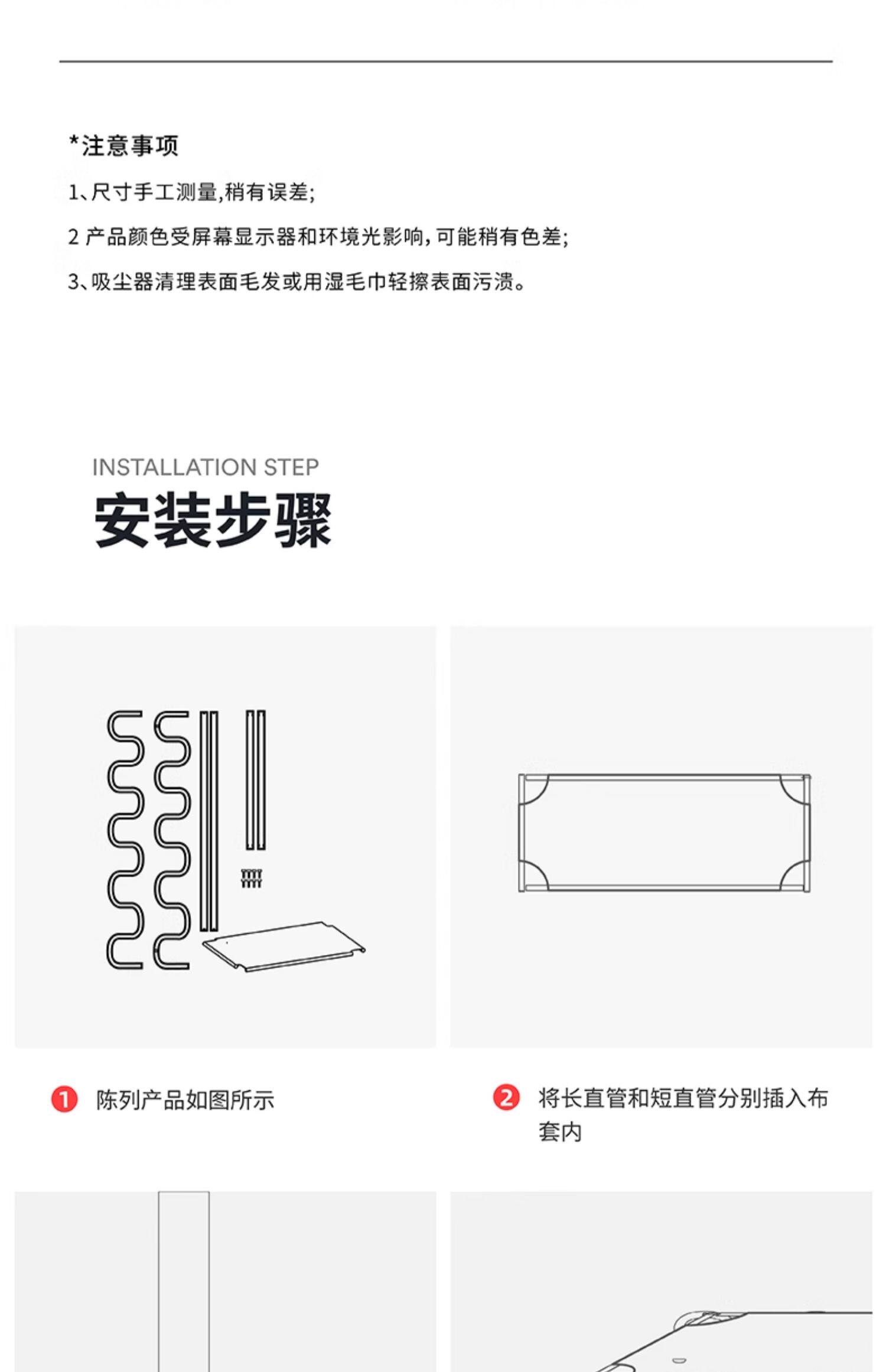 *注意事项

1、尺寸手工测量,稍有误差;

2 产品颜色受屏幕显示器和环境光影响,可能稍有色差;

3、吸尘器清理表面毛发或用湿毛巾轻擦表面污渍。

INSTALLATION STEP

安装步骤

1 陈列产品如图所示

2 将长直管和短直管分别插入布套内