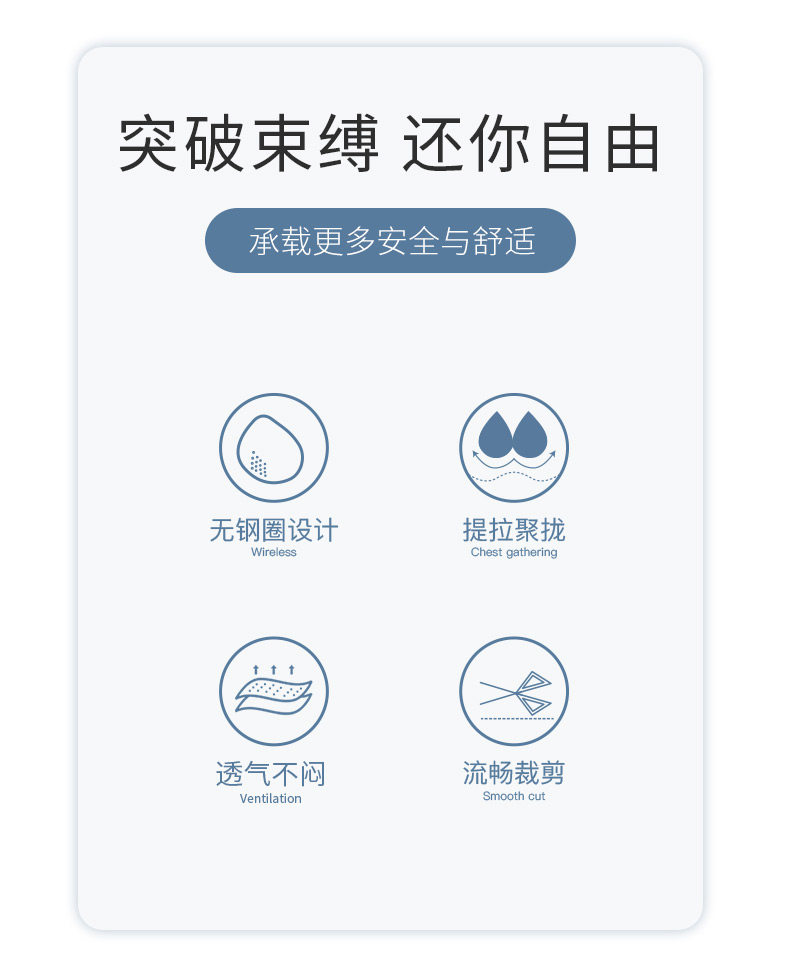 突破束缚 还你自由

承载更多安全与舒适

无钢圈设计
Wireless

提拉聚拢
Chest gathering

透气不闷
Ventilation

流畅裁剪
Smooth cut