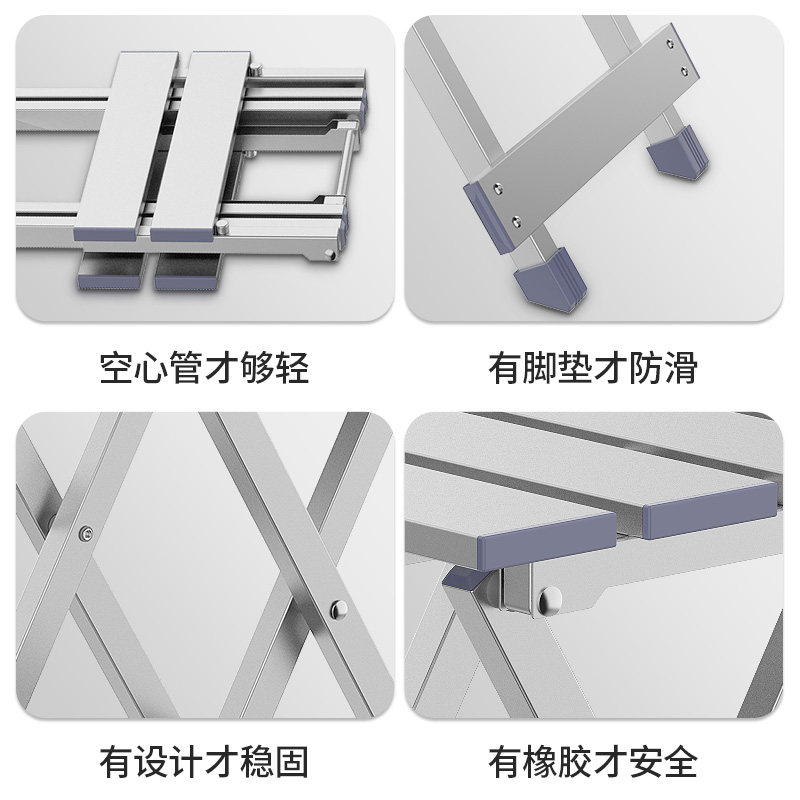 空心管才够轻

有脚垫才防滑

有设计才稳固

有橡胶才安全