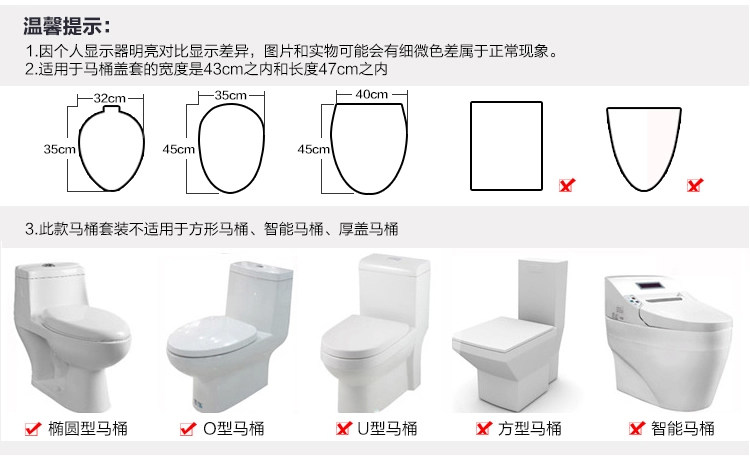 温馨提示：

1.因个人显示器明亮对比显示差异，图片和实物可能会有细微色差属于正常现象。
2.适用于马桶盖套的宽度是43cm之内和长度47cm之内

32cm
35cm

35cm
45cm

40cm
45cm

3.此款马桶套装不适用于方形马桶、智能马桶、厚盖马桶

椭圆型马桶

O型马桶

U型马桶

方型马桶

智能马桶