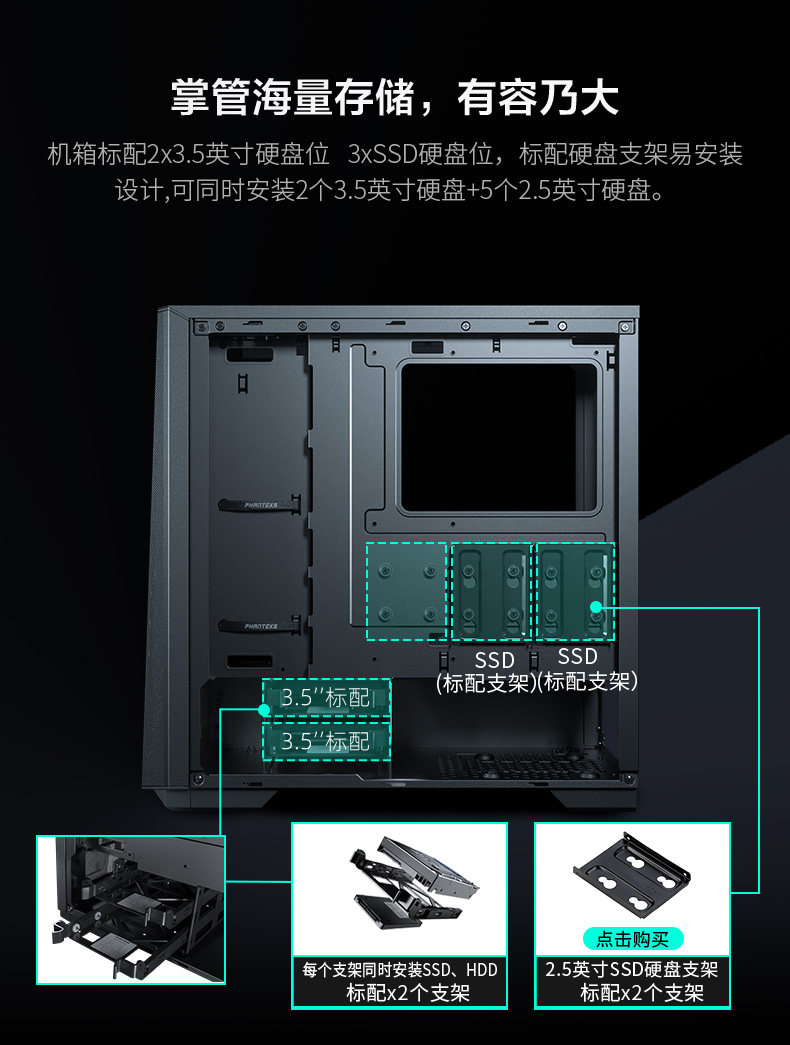 掌管海量存储，有容乃大

机箱标配2x3.5英寸硬盘位 3xSSD硬盘位，标配硬盘支架易安装设计,可同时安装2个3.5英寸硬盘+5个2.5英寸硬盘。

PHANTEKS

PHANTEKS

SSD
(标配支架)

SSD
(标配支架)

3.5''标配

3.5''标配

每个支架同时安装SSD、HDD
标配x2个支架

点击购买

2.5英寸SSD硬盘支架
标配x2个支架