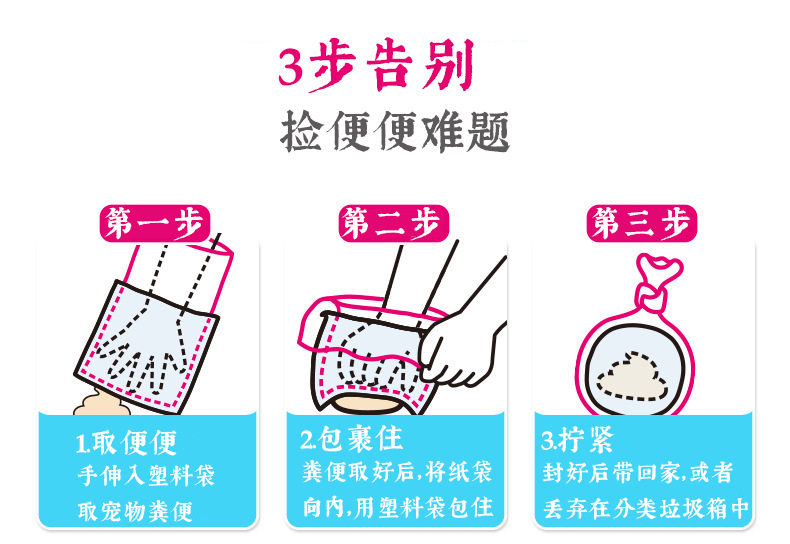 3步告别
捡便便难题

第一步

1.取便便
手伸入塑料袋
取宠物粪便

第二步

2.包裹住
粪便取好后,将纸袋
向内,用塑料袋包住

第三步

3.拧紧
封好后带回家,或者
丢弃在分类垃圾箱中