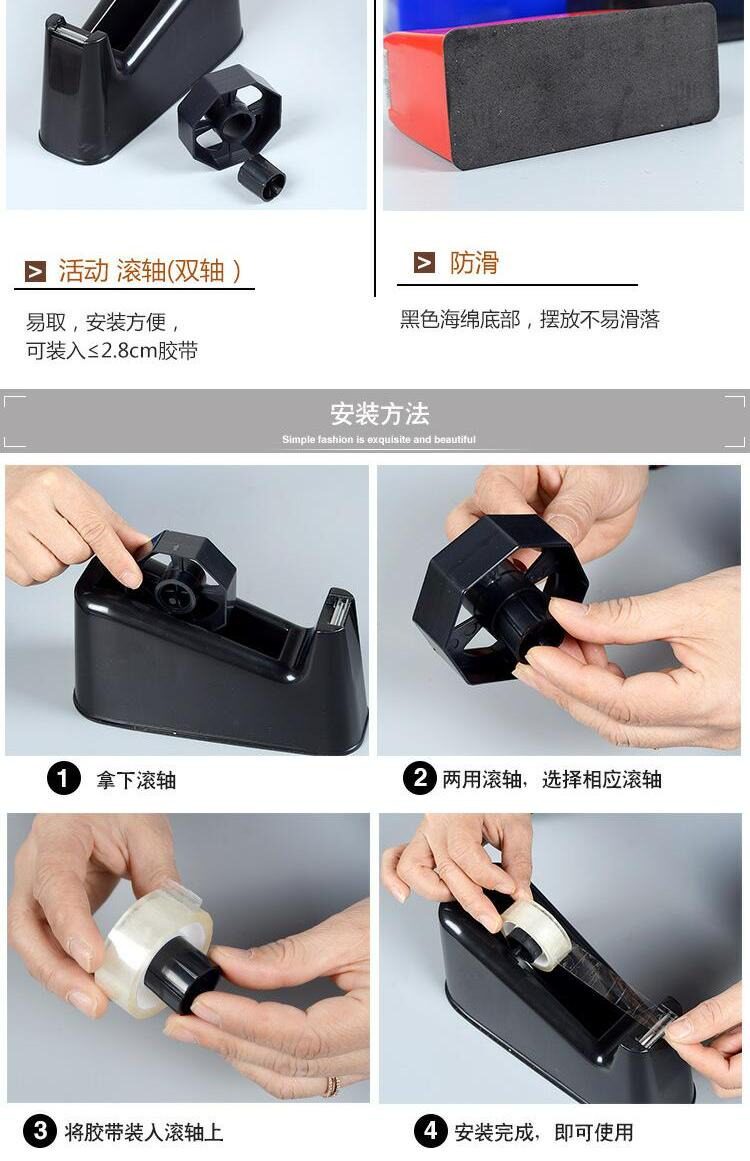 活动 滚轴(双轴 )

易取，安装方便，
可装入≤2.8cm胶带

防滑

黑色海绵底部，摆放不易滑落

安装方法

Simple fashion is exquisite and beautiful

1 拿下滚轴

2 两用滚轴，选择相应滚轴

3 将胶带装入滚轴上

4 安装完成，即可使用