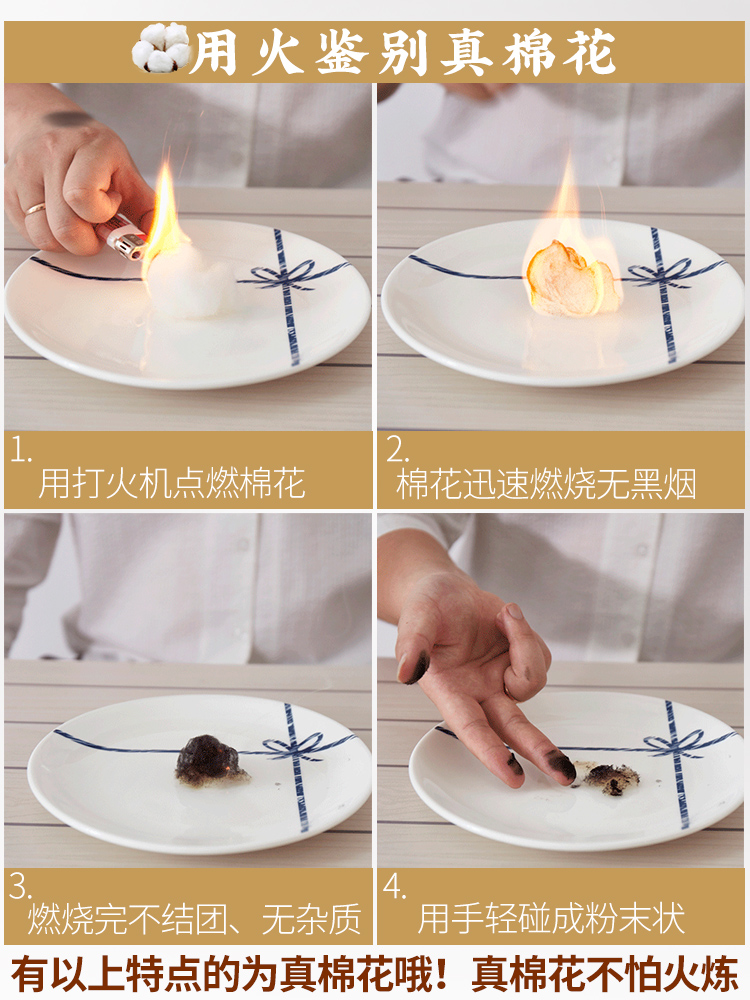 用火鉴别真棉花

1.
用打火机点燃棉花

2.
棉花迅速燃烧无黑烟

3.
燃烧完不结团、无杂质

4.
用手轻碰成粉末状

有以上特点的为真棉花哦！真棉花不怕火炼