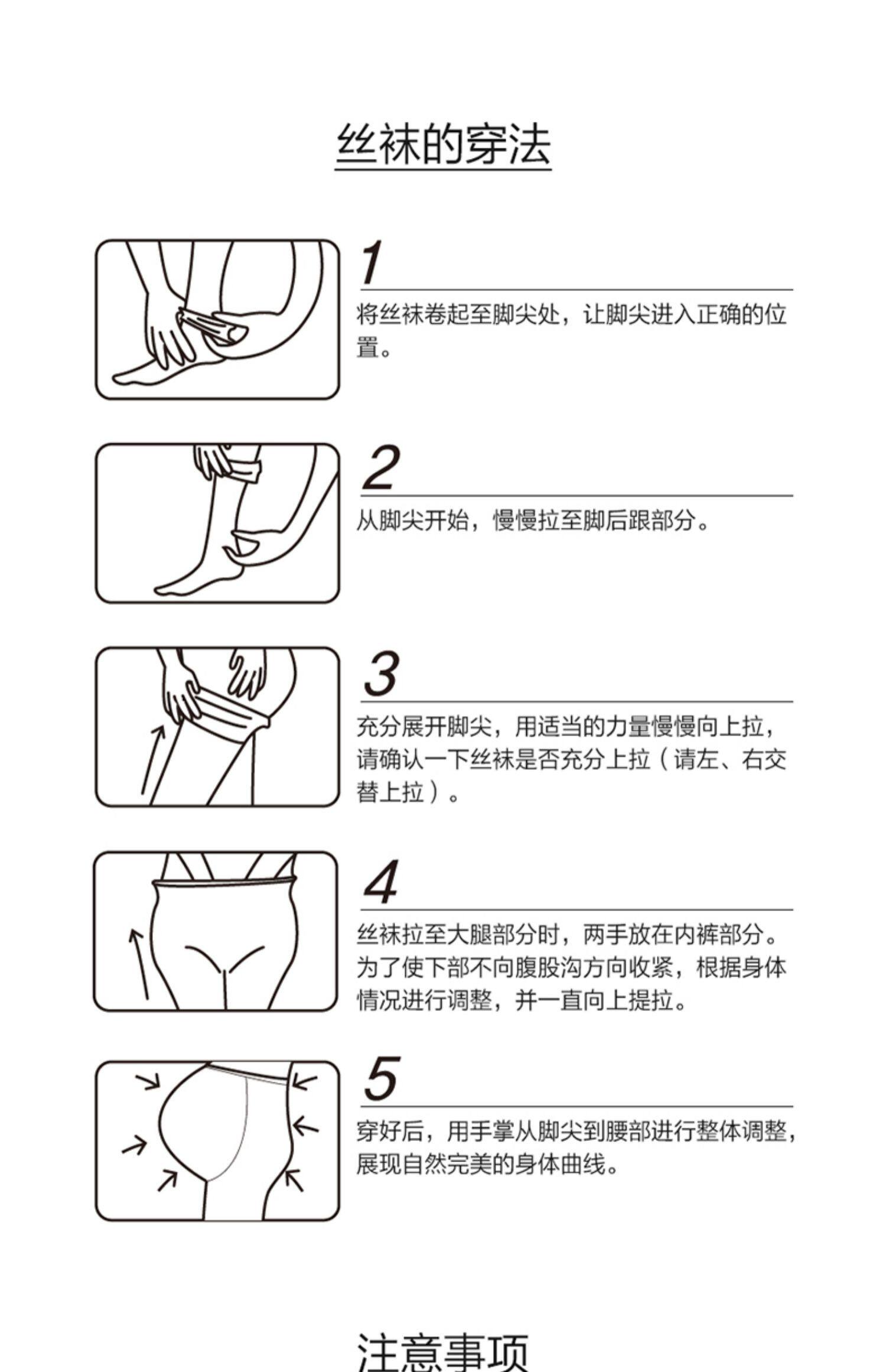 丝袜的穿法

1

将丝袜卷起至脚尖处，让脚尖进入正确的位置。

2

从脚尖开始，慢慢拉至脚后跟部分。

3

充分展开脚尖，用适当的力量慢慢向上拉，请确认一下丝袜是否充分上拉（请左、右交替上拉）。

4

丝袜拉至大腿部分时，两手放在内裤部分。为了使下部不向腹股沟方向收紧，根据身体情况进行调整，并一直向上提拉。

5

穿好后，用手掌从脚尖到腰部进行整体调整，展现自然完美的身体曲线。

注意事项