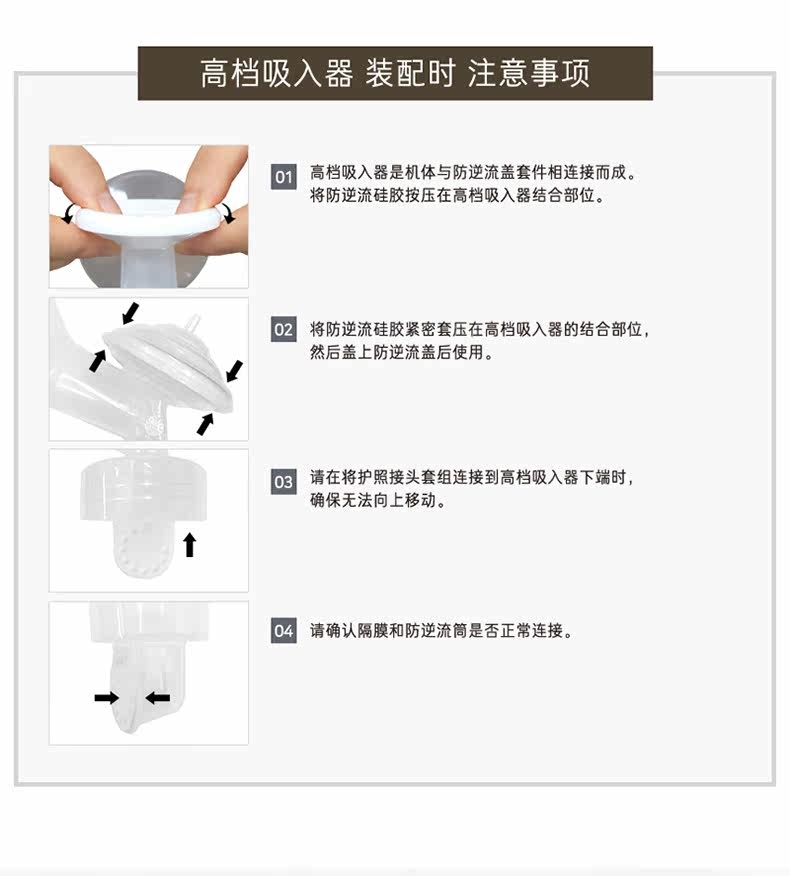 高档吸入器 装配时 注意事项

01 高档吸入器是机体与防逆流盖套件相连接而成。将防逆流硅胶按压在高档吸入器结合部位。

02 将防逆流硅胶紧密套压在高档吸入器的结合部位，然后盖上防逆流盖后使用。

03 请在将护照接头套组连接到高档吸入器下端时，确保无法向上移动。

04 请确认隔膜和防逆流筒是否正常连接。