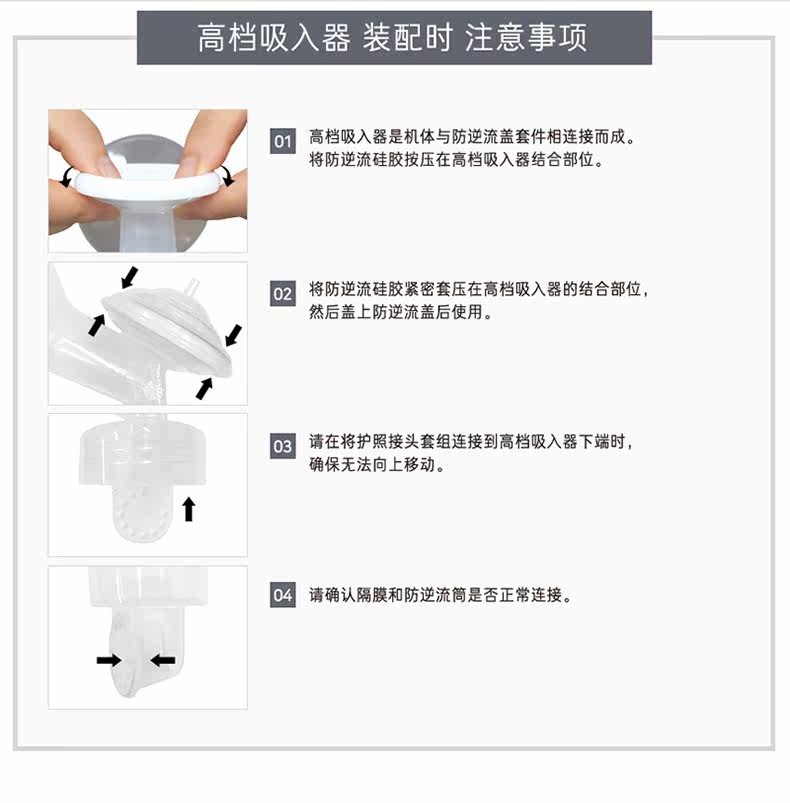 高档吸入器 装配时 注意事项

01 高档吸入器是机体与防逆流盖套件相连接而成。
将防逆流硅胶按压在高档吸入器结合部位。

02 将防逆流硅胶紧密套压在高档吸入器的结合部位，
然后盖上防逆流盖后使用。

03 请在将护照接头套组连接到高档吸入器下端时，
确保无法向上移动。

04 请确认隔膜和防逆流筒是否正常连接。