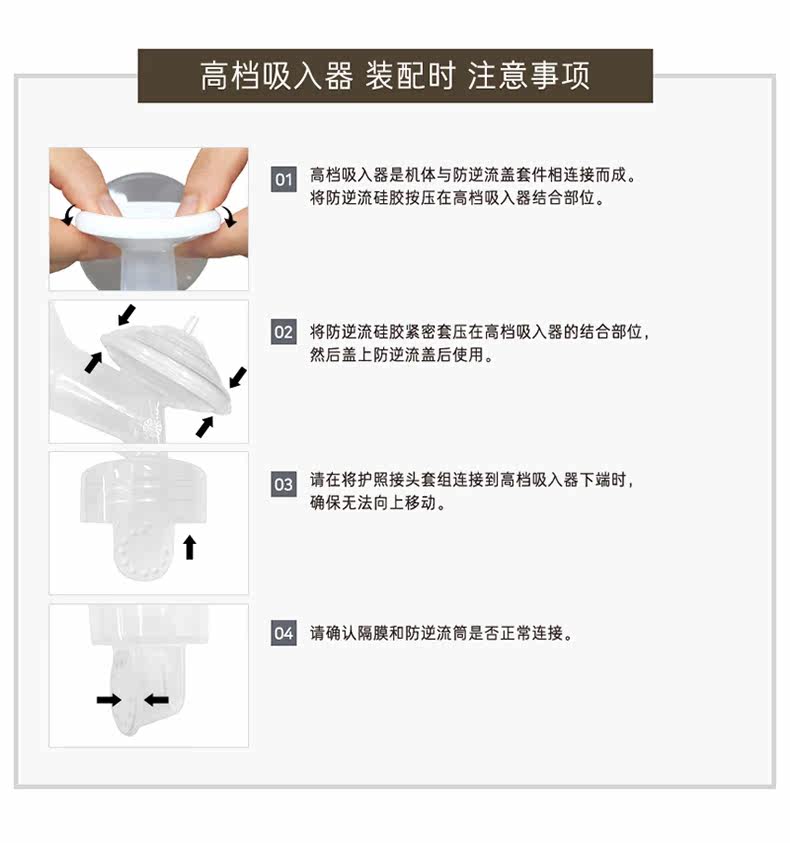 高档吸入器 装配时 注意事项

01 高档吸入器是机体与防逆流盖套件相连接而成。将防逆流硅胶按压在高档吸入器结合部位。

02 将防逆流硅胶紧密套压在高档吸入器的结合部位，然后盖上防逆流盖后使用。

03 请在将护照接头套组连接到高档吸入器下端时，确保无法向上移动。

04 请确认隔膜和防逆流筒是否正常连接。