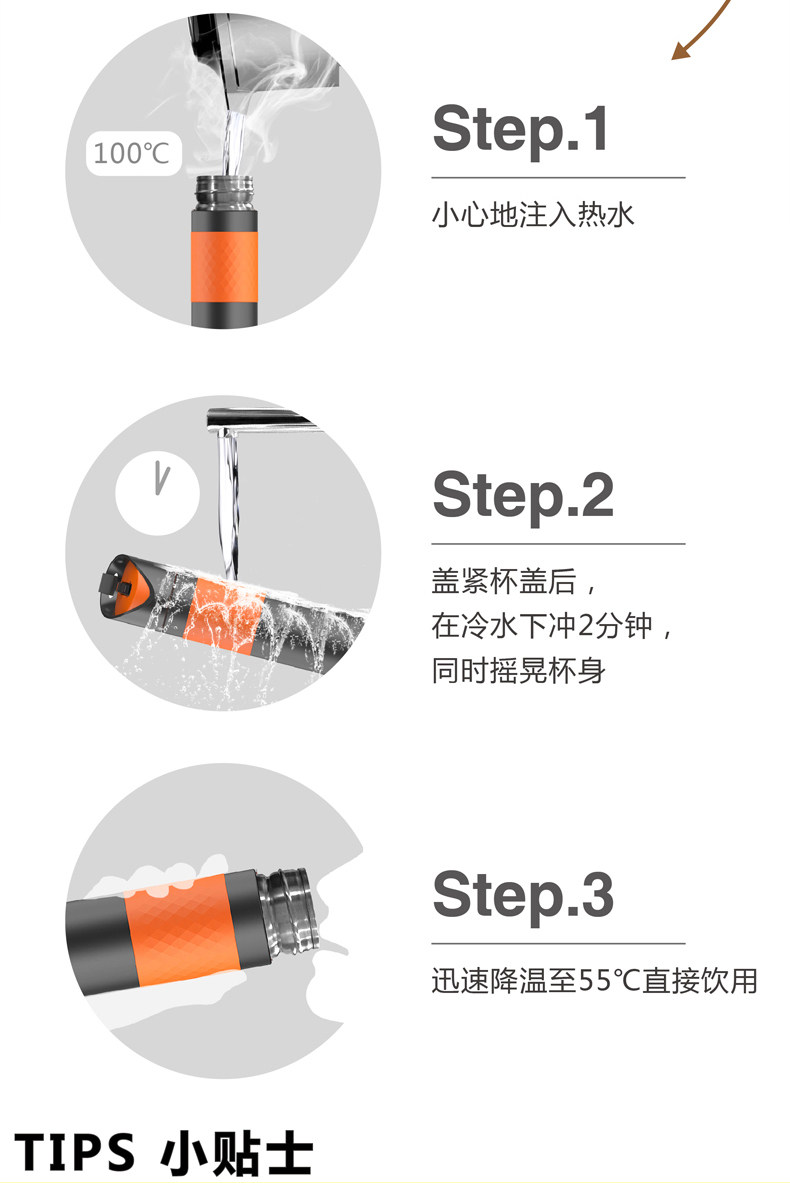 100℃

Step.1

小心地注入热水

Step.2

盖紧杯盖后，
在冷水下冲2分钟，
同时摇晃杯身

Step.3

迅速降温至55℃直接饮用

TIPS 小贴士