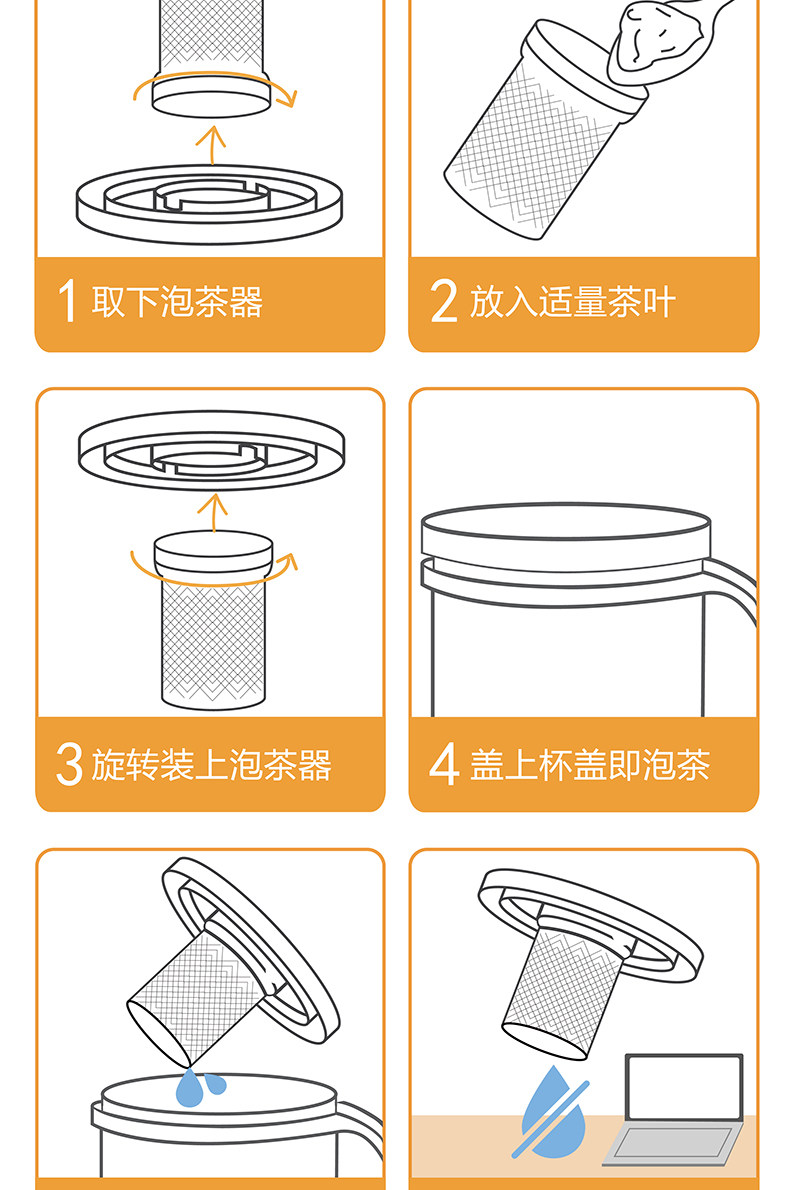 1 取下泡茶器

2 放入适量茶叶

3 旋转装上泡茶器

4 盖上杯盖即泡茶